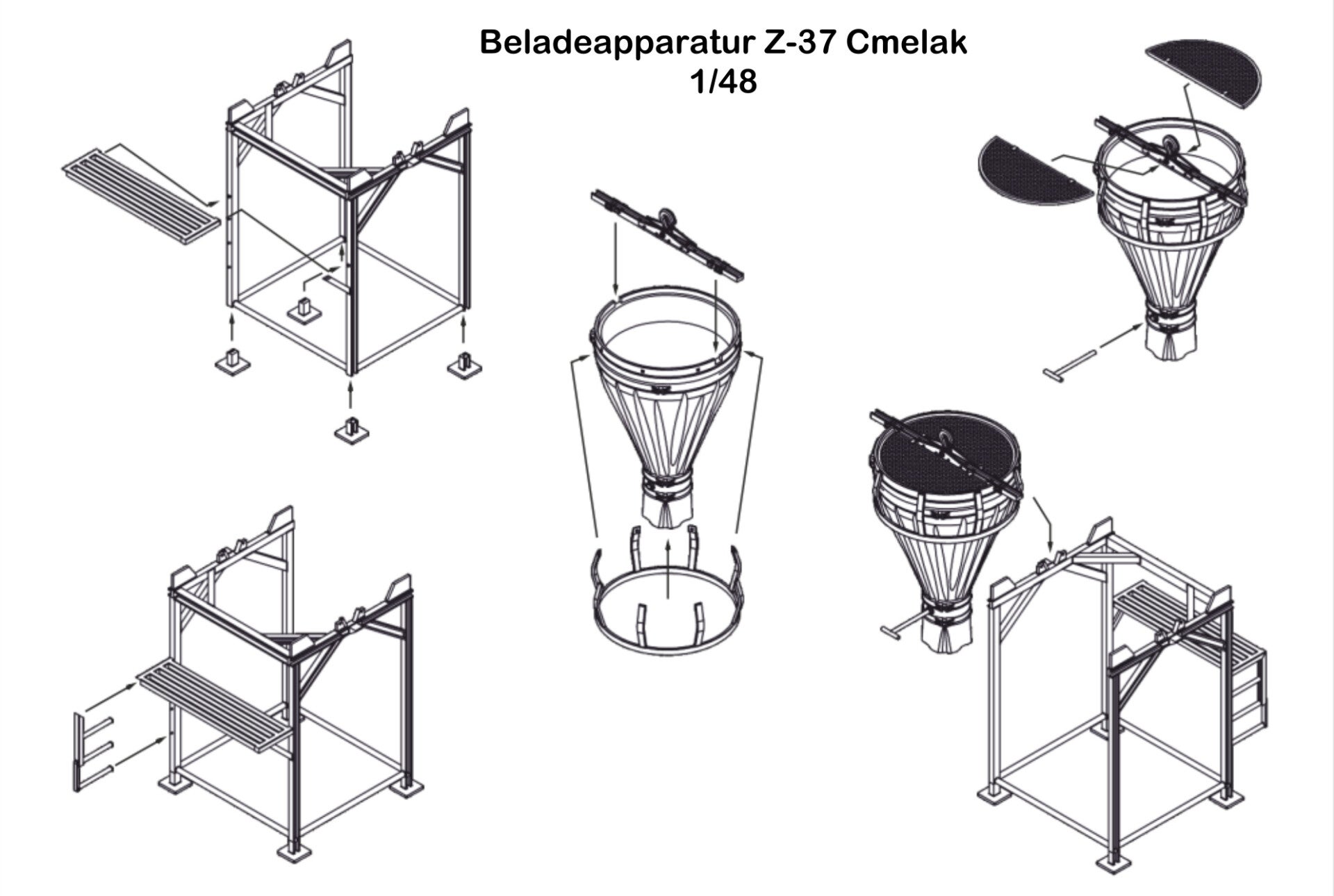 Beladeapparatur Z-37 Cmelak
1/48