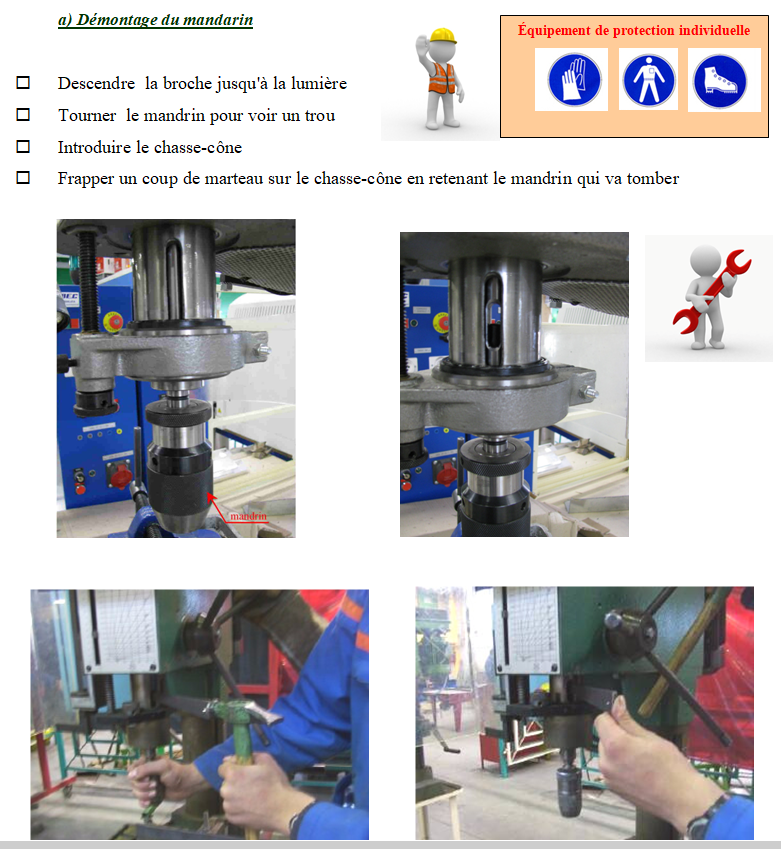 a) Démontage du mandarin

Équipement de protection individuelle

☐ Descendre la broche jusqu'à la lumière
☐ Tourner le mandrin pour voir un trou
☐ Introduire le chasse-cône
☐ Frapper un coup de marteau sur le chasse-cône en retenant le mandrin qui va tomber

mandrin