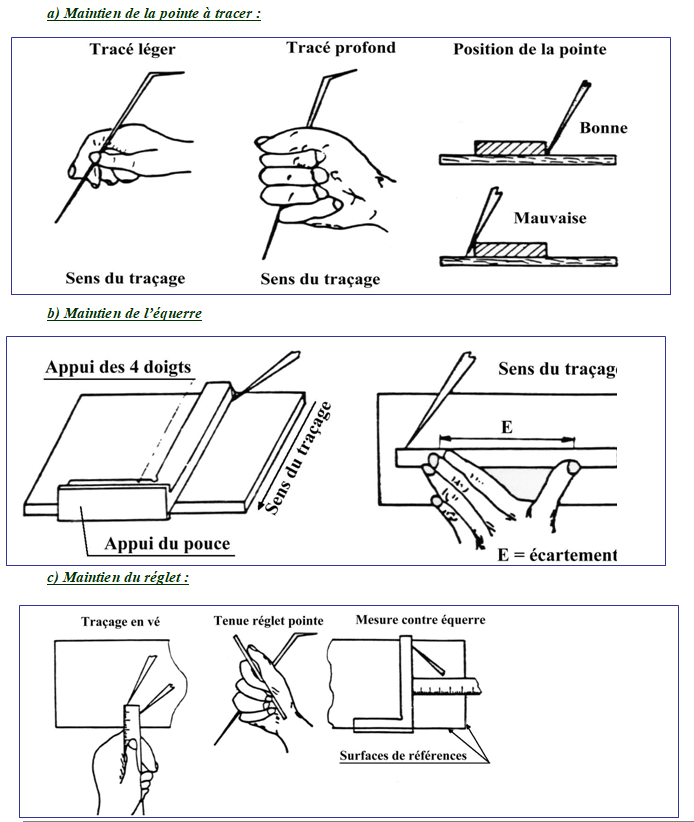 a) Maintien de la pointe à tracer :

Tracé léger

Tracé profond

Position de la pointe

Bonne

Mauvaise

Sens du traçage

Sens du traçage

b) Maintien de l'équerre

Appui des 4 doigts

Sens du traçage

Appui du pouce

Sens du traçag

E

E = écartement

c) Maintien du réglet :

Traçage en vé

Tenue réglet pointe

Mesure contre équerre

Surfaces de références