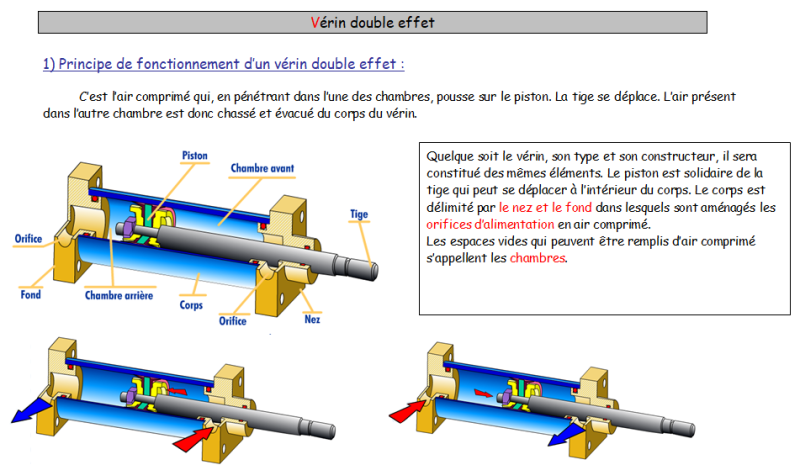 Vérin double effet

1) Principe de fonctionnement d'un vérin double effet :

C'est l'air comprimé qui, en pénétrant dans l'une des chambres, pousse sur le piston. La tige se déplace. L'air présent dans l'autre chambre est donc chassé et évacué du corps du vérin.

Piston

Chambre avant

Tige

Orifice

Fond

Chambre arrière

Corps

Orifice

Nez

Quelque soit le vérin, son type et son constructeur, il sera constitué des mêmes éléments. Le piston est solidaire de la tige qui peut se déplacer à l'intérieur du corps. Le corps est délimité par le nez et le fond dans lesquels sont aménagés les orifices d'alimentation en air comprimé.
Les espaces vides qui peuvent être remplis d'air comprimé s'appellent les chambres.