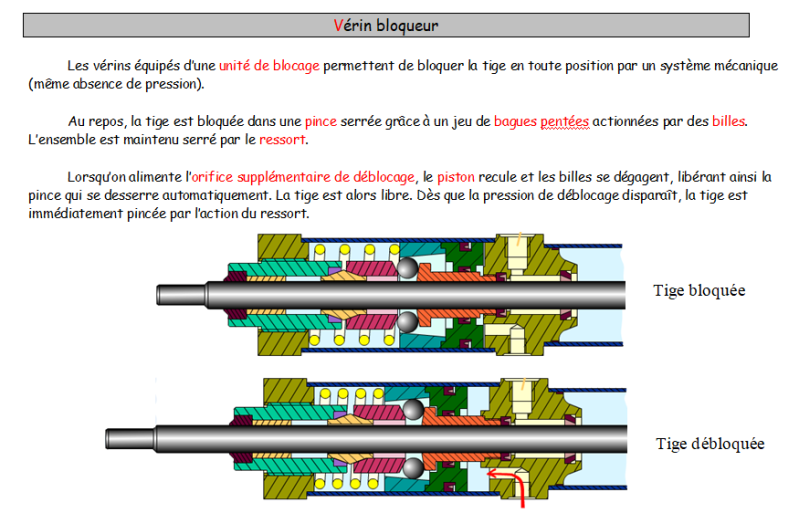 Vérin bloqueur

Les vérins équipés d'une unité de blocage permettent de bloquer la tige en toute position par un système mécanique (même absence de pression).

Au repos, la tige est bloquée dans une pince serrée grâce à un jeu de bagues pentées actionnées par des billes. L'ensemble est maintenu serré par le ressort.

Lorsqu'on alimente l'orifice supplémentaire de déblocage, le piston recule et les billes se dégagent, libérant ainsi la pince qui se desserre automatiquement. La tige est alors libre. Dès que la pression de déblocage disparaît, la tige est immédiatement pincée par l'action du ressort.

Tige bloquée

Tige débloquée