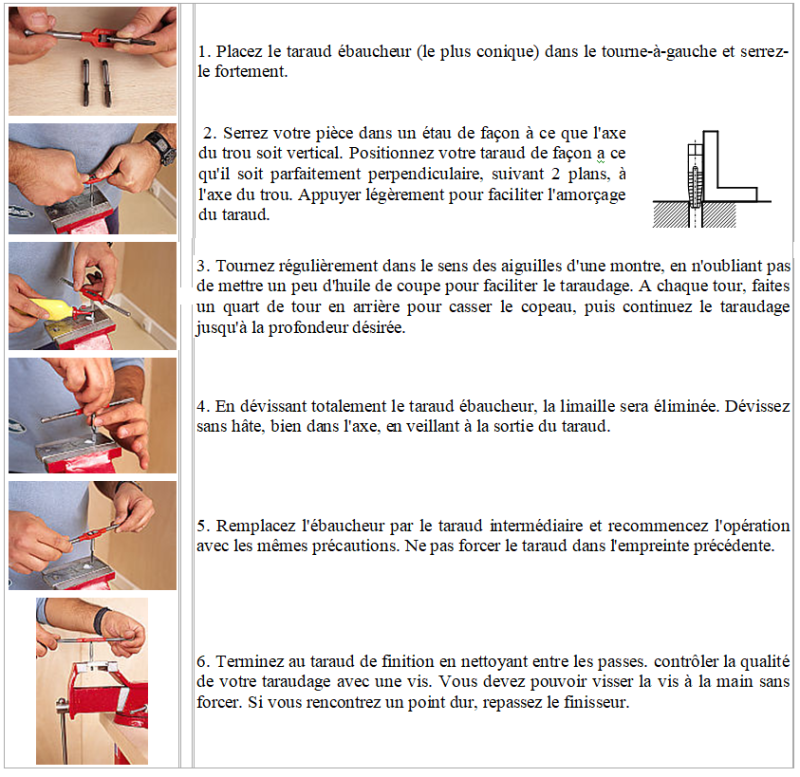 1. Placez le taraud ébaucheur (le plus conique) dans le tourne-à-gauche et serrez-le fortement.

2. Serrez votre pièce dans un étau de façon à ce que l'axe du trou soit vertical. Positionnez votre taraud de façon a ce qu'il soit parfaitement perpendiculaire, suivant 2 plans, à l'axe du trou. Appuyer légèrement pour faciliter l'amorçage du taraud.

3. Tournez régulièrement dans le sens des aiguilles d'une montre, en n'oubliant pas de mettre un peu d'huile de coupe pour faciliter le taraudage. A chaque tour, faites un quart de tour en arrière pour casser le copeau, puis continuez le taraudage jusqu'à la profondeur désirée.

4. En dévissant totalement le taraud ébaucheur, la limaille sera éliminée. Dévissez sans hâte, bien dans l'axe, en veillant à la sortie du taraud.

5. Remplacez l'ébaucheur par le taraud intermédiaire et recommencez l'opération avec les mêmes précautions. Ne pas forcer le taraud dans l'empreinte précédente.

6. Terminez au taraud de finition en nettoyant entre les passes. contrôler la qualité de votre taraudage avec une vis. Vous devez pouvoir visser la vis à la main sans forcer. Si vous rencontrez un point dur, repassez le finisseur.