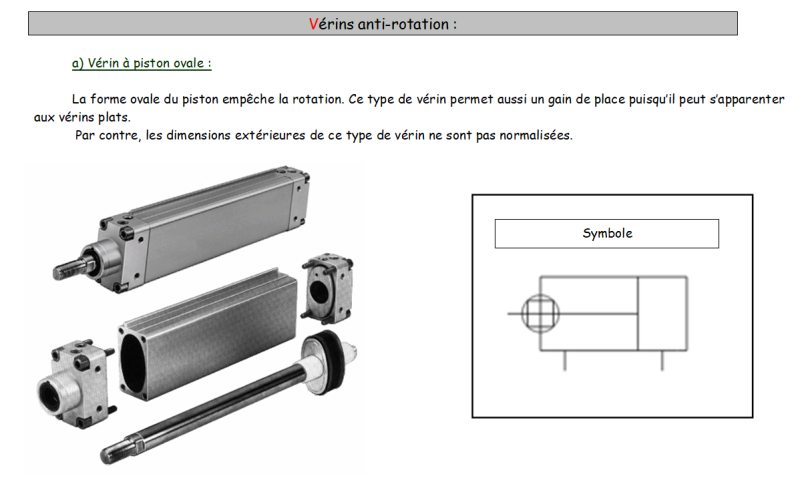 Vérins anti-rotation :

a) Vérin à piston ovale :

La forme ovale du piston empêche la rotation. Ce type de vérin permet aussi un gain de place puisqu'il peut s'apparenter aux vérins plats.

Par contre, les dimensions extérieures de ce type de vérin ne sont pas normalisées.

Symbole