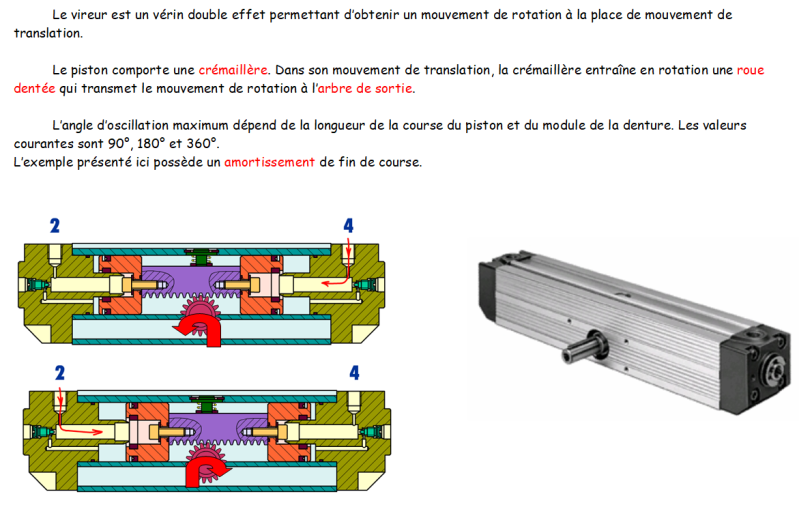 Le vireur est un vérin double effet permettant d'obtenir un mouvement de rotation à la place de mouvement de translation.

Le piston comporte une crémaillère. Dans son mouvement de translation, la crémaillère entraîne en rotation une roue dentée qui transmet le mouvement de rotation à l'arbre de sortie.

L'angle d'oscillation maximum dépend de la longueur de la course du piston et du module de la denture. Les valeurs courantes sont 90°, 180° et 360°.
L'exemple présenté ici possède un amortissement de fin de course.

2

4

2

4