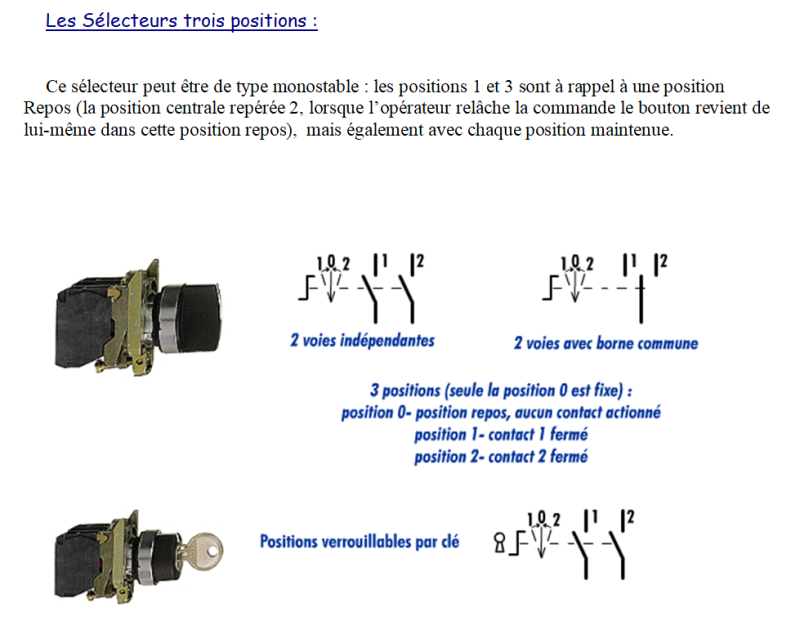 Les Sélecteurs trois positions :

Ce sélecteur peut être de type monostable : les positions 1 et 3 sont à rappel à une position Repos (la position centrale repérée 2, lorsque l'opérateur relâche la commande le bouton revient de lui-même dans cette position repos), mais également avec chaque position maintenue.

1 0 2 1 2

2 voies indépendantes

1 0 2 1 2

2 voies avec borne commune

3 positions (seule la position 0 est fixe) :
position 0- position repos, aucun contact actionné
position 1- contact 1 fermé
position 2- contact 2 fermé

Positions verrouillables par clé

1 0 2 1 2