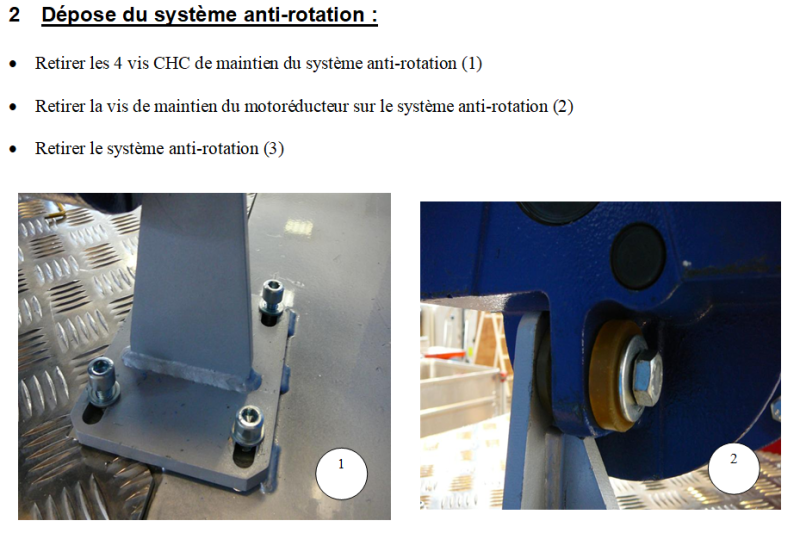 2 Dépose du système anti-rotation :

• Retirer les 4 vis CHC de maintien du système anti-rotation (1)

• Retirer la vis de maintien du motoréducteur sur le système anti-rotation (2)

• Retirer le système anti-rotation (3)

1

2