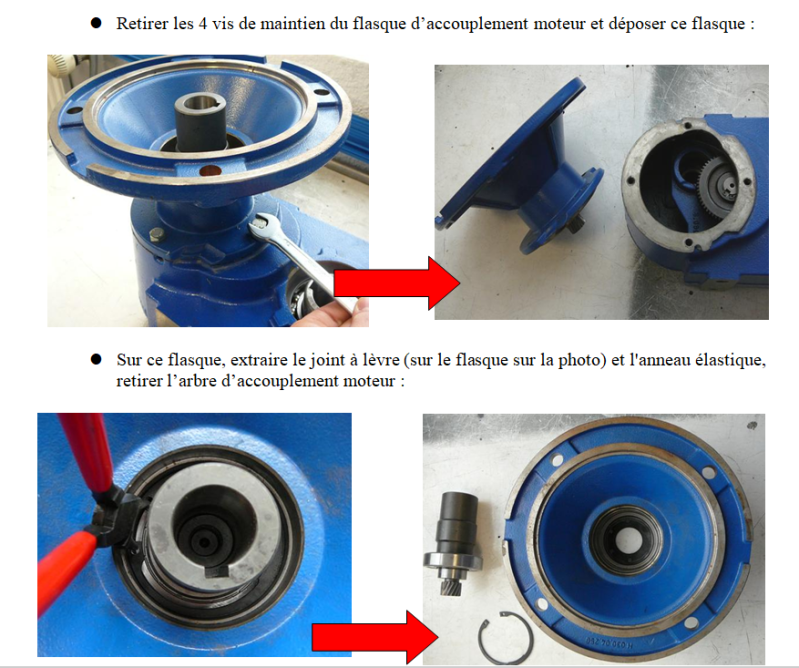 ● Retirer les 4 vis de maintien du flasque d'accouplement moteur et déposer ce flasque :

● Sur ce flasque, extraire le joint à lèvre (sur le flasque sur la photo) et l'anneau élastique, retirer l'arbre d'accouplement moteur :