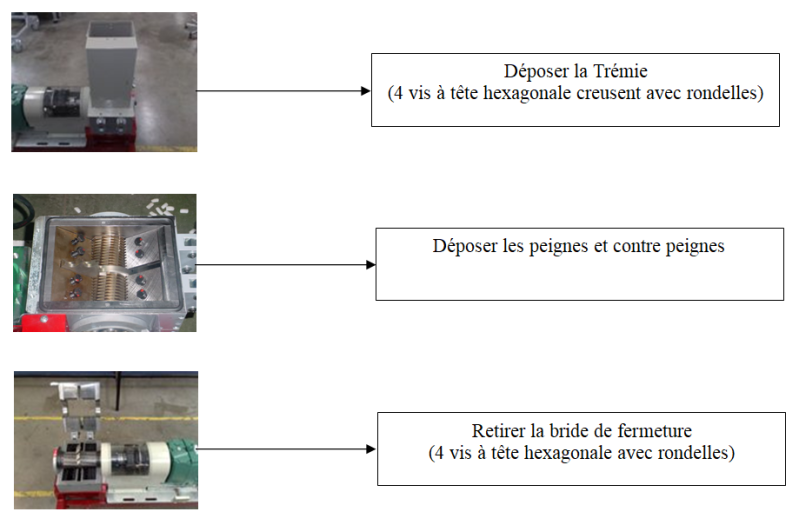 Déposer la Trémie
(4 vis à tête hexagonale creusent avec rondelles)

Déposer les peignes et contre peignes

Retirer la bride de fermeture
(4 vis à tête hexagonale avec rondelles)