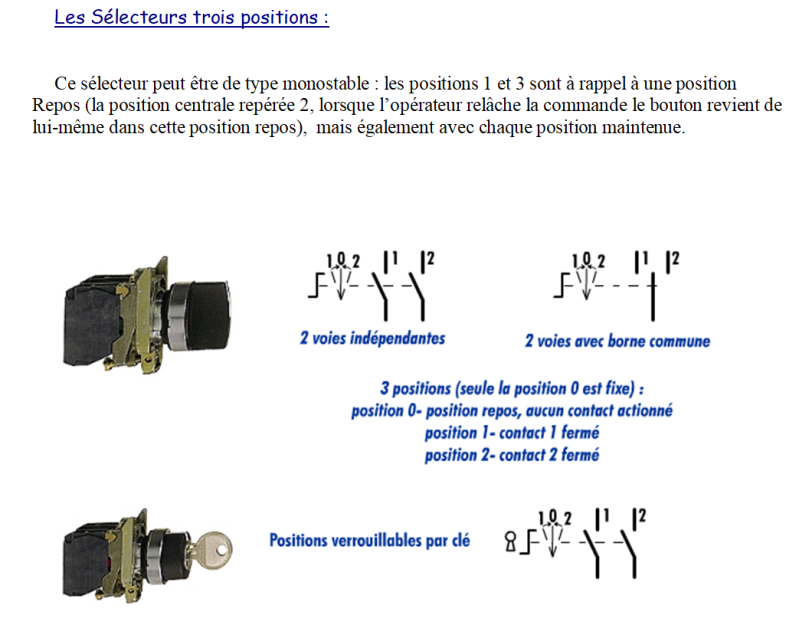 Les Sélecteurs trois positions :

Ce sélecteur peut être de type monostable : les positions 1 et 3 sont à rappel à une position Repos (la position centrale repérée 2, lorsque l'opérateur relâche la commande le bouton revient de lui-même dans cette position repos), mais également avec chaque position maintenue.

1 0 2 1 2

2 voies indépendantes

1 0 2 1 2

2 voies avec borne commune

3 positions (seule la position 0 est fixe) :
position 0- position repos, aucun contact actionné
position 1- contact 1 fermé
position 2- contact 2 fermé

Positions verrouillables par clé

1 0 2 1 2