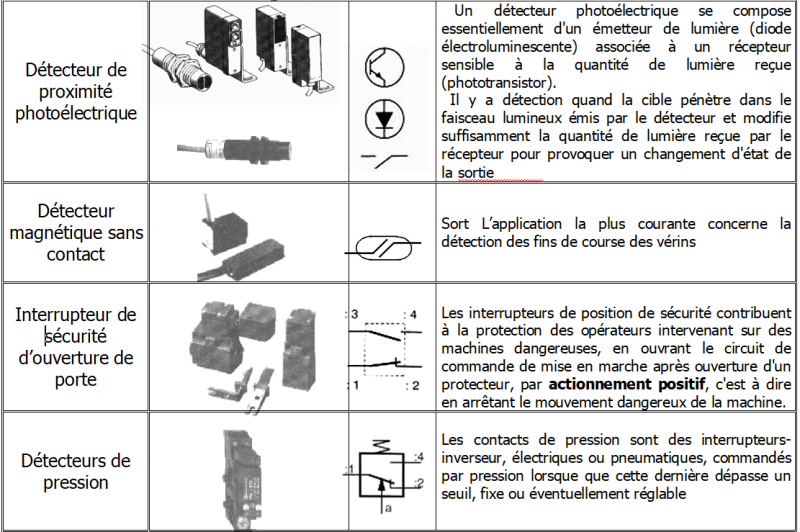 | | | | |
|---|---|---|---|
| Détecteur de proximité photoélectrique | | | Un détecteur photoélectrique se compose essentiellement d'un émetteur de lumière (diode électroluminescente) associée à un récepteur sensible à la quantité de lumière reçue (phototransistor). Il y a détection quand la cible pénètre dans le faisceau lumineux émis par le détecteur et modifie suffisamment la quantité de lumière reçue par le récepteur pour provoquer un changement d'état de la sortie |
| Détecteur magnétique sans contact | | | Sort L'application la plus courante concerne la détection des fins de course des vérins |
| Interrupteur de sécurité d'ouverture de porte | | :3 :4 :1 :2 | Les interrupteurs de position de sécurité contribuent à la protection des opérateurs intervenant sur des machines dangereuses, en ouvrant le circuit de commande de mise en marche après ouverture d'un protecteur, par **actionnement positif**, c'est à dire en arrêtant le mouvement dangereux de la machine. |
| Détecteurs de pression | | :1 :4 :2 a | Les contacts de pression sont des interrupteurs-inverseur, électriques ou pneumatiques, commandés par pression lorsque que cette dernière dépasse un seuil, fixe ou éventuellement réglable |