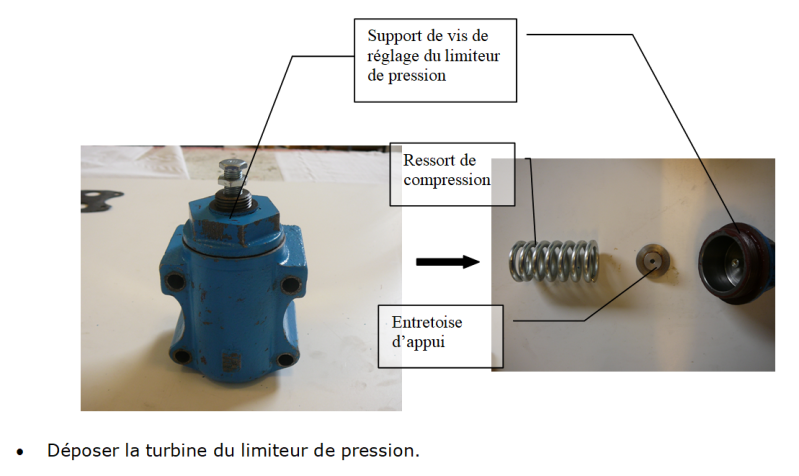 Support de vis de réglage du limiteur de pression

Ressort de compression

Entretoise d'appui

• Déposer la turbine du limiteur de pression.