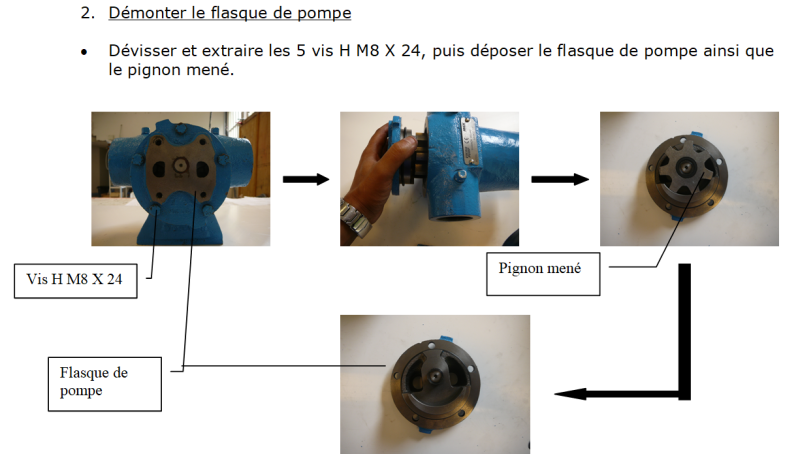 2. Démonter le flasque de pompe

• Dévisser et extraire les 5 vis H M8 X 24, puis déposer le flasque de pompe ainsi que le pignon mené.

Vis H M8 X 24

Pignon mené

Flasque de pompe