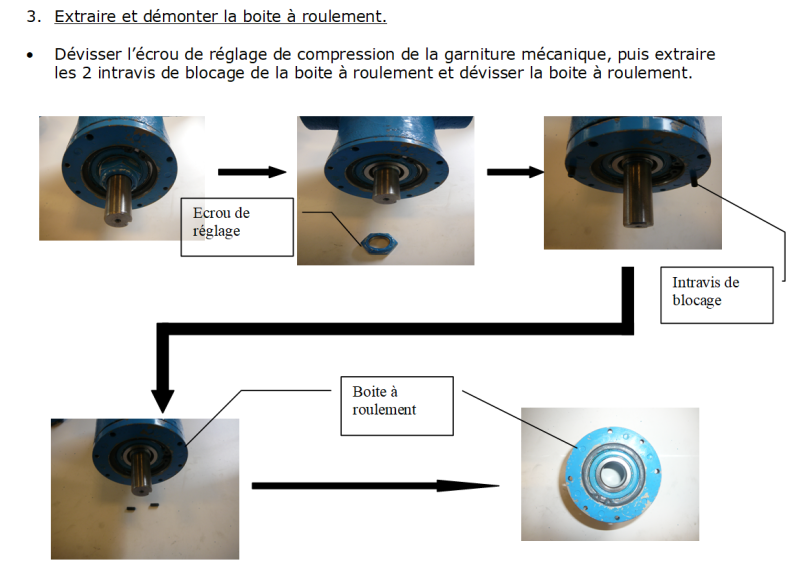 3. Extraire et démonter la boite à roulement.

• Dévisser l'écrou de réglage de compression de la garniture mécanique, puis extraire les 2 intravis de blocage de la boite à roulement et dévisser la boite à roulement.

Ecrou de réglage

Intravis de blocage

Boite à roulement