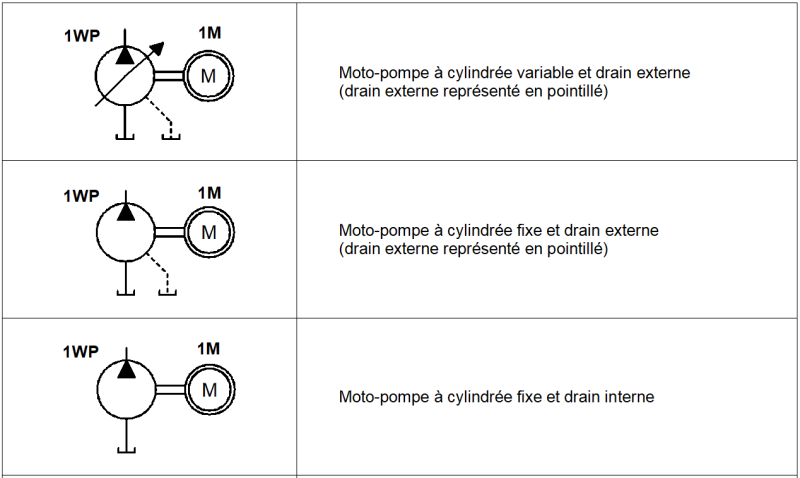 | | |
|---|---|
| 1WP 1M M | Moto-pompe à cylindrée variable et drain externe (drain externe représenté en pointillé) |
| 1WP 1M M | Moto-pompe à cylindrée fixe et drain externe (drain externe représenté en pointillé) |
| 1WP 1M M | Moto-pompe à cylindrée fixe et drain interne |