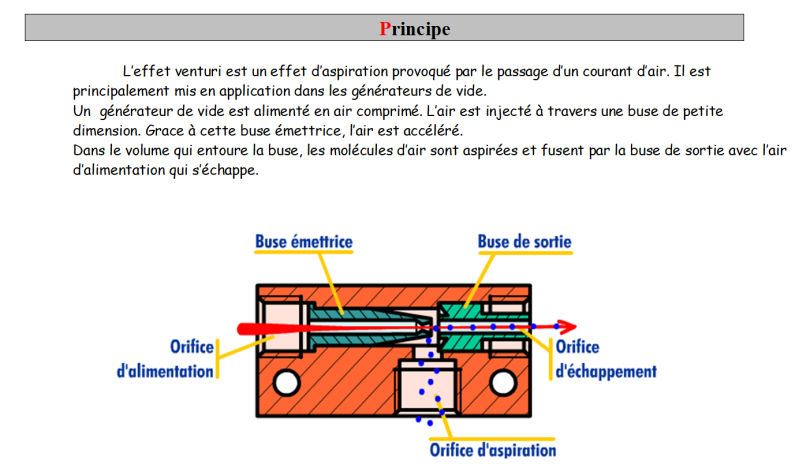 Principe

L'effet venturi est un effet d'aspiration provoqué par le passage d'un courant d'air. Il est principalement mis en application dans les générateurs de vide.
Un générateur de vide est alimenté en air comprimé. L'air est injecté à travers une buse de petite dimension. Grace à cette buse émettrice, l'air est accéléré.
Dans le volume qui entoure la buse, les molécules d'air sont aspirées et fusent par la buse de sortie avec l'air d'alimentation qui s'échappe.

Buse émettrice
Buse de sortie
Orifice d'alimentation
Orifice d'échappement
Orifice d'aspiration