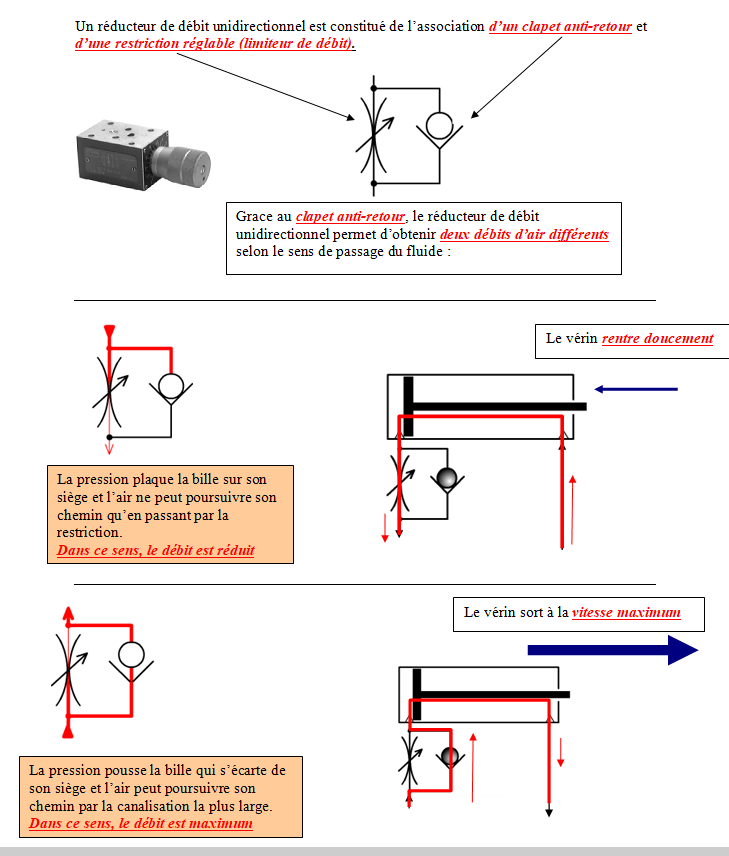 Un réducteur de débit unidirectionnel est constitué de l'association d'un clapet anti-retour et d'une restriction réglable (limiteur de débit).

Grace au clapet anti-retour, le réducteur de débit unidirectionnel permet d'obtenir deux débits d'air différents selon le sens de passage du fluide :

Le vérin rentre doucement

La pression plaque la bille sur son siège et l'air ne peut poursuivre son chemin qu'en passant par la restriction.
Dans ce sens, le débit est réduit

Le vérin sort à la vitesse maximum

La pression pousse la bille qui s'écarte de son siège et l'air peut poursuivre son chemin par la canalisation la plus large.
Dans ce sens, le débit est maximum