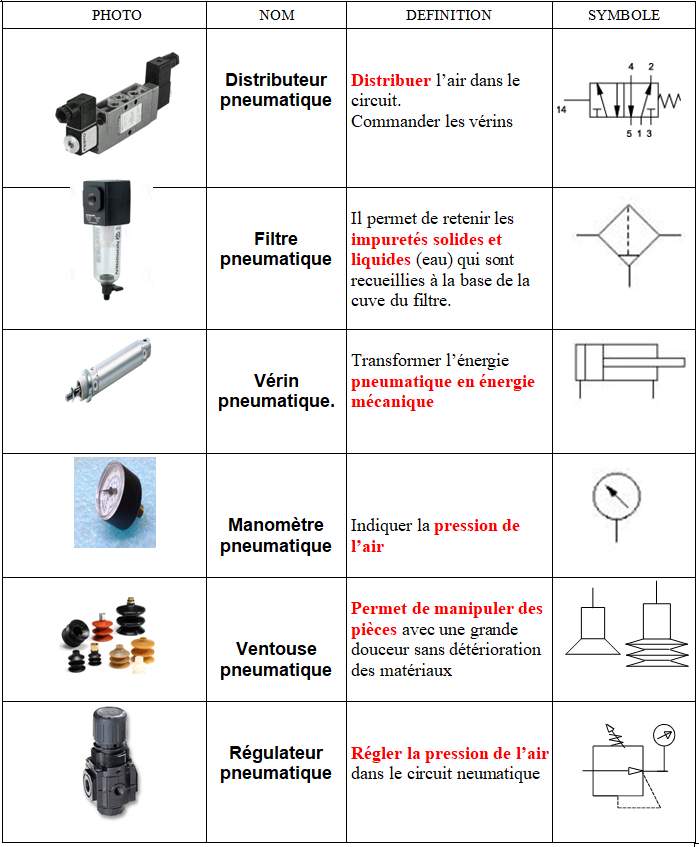 | PHOTO | NOM | DEFINITION | SYMBOLE |
|---|---|---|---|
| | Distributeur pneumatique | Distribuer l'air dans le circuit. Commander les vérins | 4 2 14 5 1 3 |
| | Filtre pneumatique | Il permet de retenir les impuretés solides et liquides (eau) qui sont recueillies à la base de la cuve du filtre. | |
| | Vérin pneumatique. | Transformer l'énergie pneumatique en énergie mécanique | |
| | Manomètre pneumatique | Indiquer la pression de l'air | |
| | Ventouse pneumatique | Permet de manipuler des pièces avec une grande douceur sans détérioration des matériaux | |
| | Régulateur pneumatique | Régler la pression de l'air dans le circuit neumatique | |