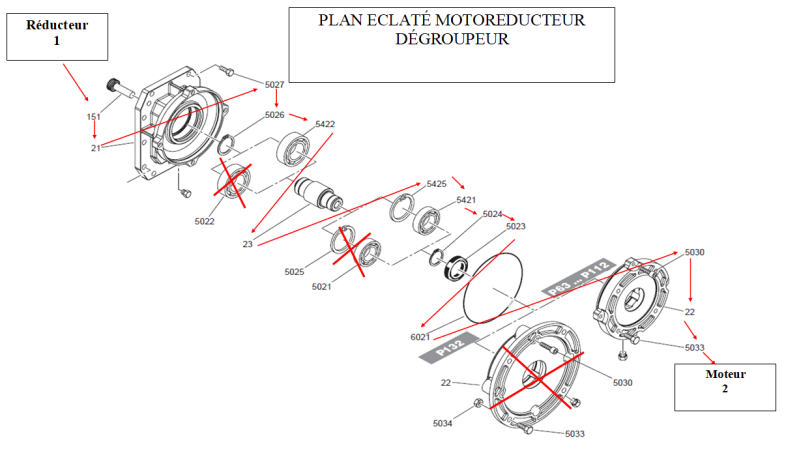 Réducteur
1

PLAN ECLATÉ MOTOREDUCTEUR
DÉGROUPEUR

151
21
5027
5026
5422
5022
23
5425
5421
5024
5023
5025
5021
6021
P63 ... P112
5030
22
5033
P132
22
5030
5034
5033

Moteur
2