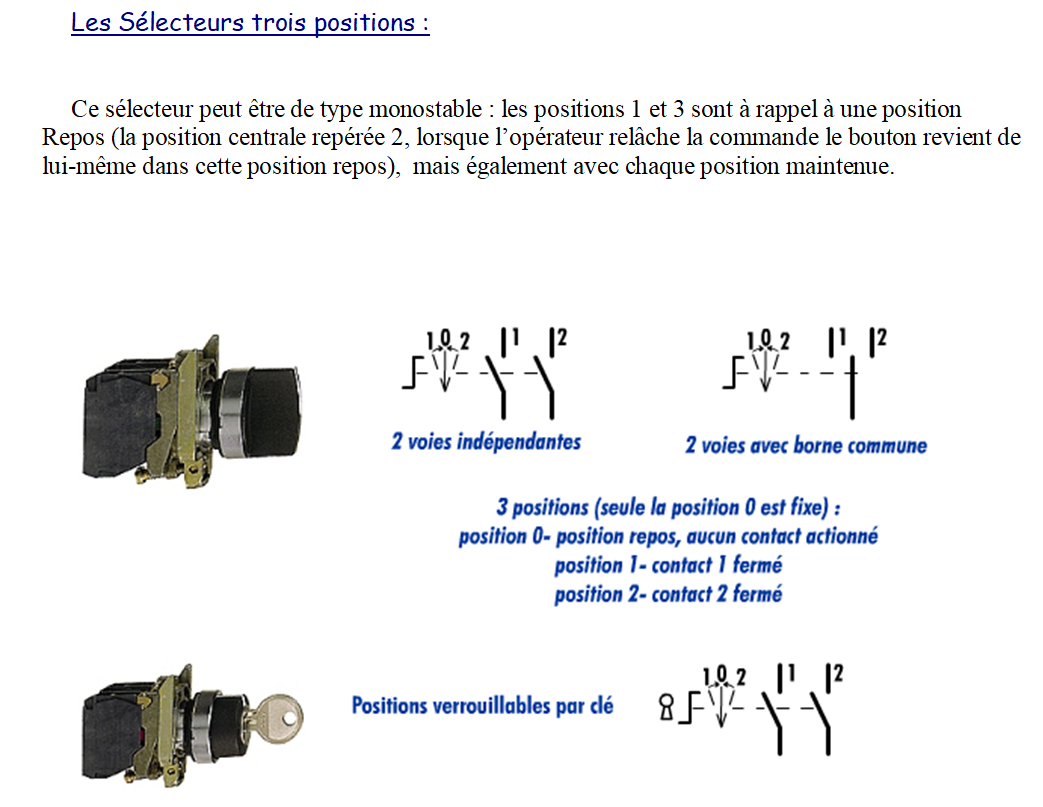 Les Sélecteurs trois positions :

Ce sélecteur peut être de type monostable : les positions 1 et 3 sont à rappel à une position Repos (la position centrale repérée 2, lorsque l'opérateur relâche la commande le bouton revient de lui-même dans cette position repos), mais également avec chaque position maintenue.

1 0 2
1
2

2 voies indépendantes

1 0 2
1
2

2 voies avec borne commune

3 positions (seule la position 0 est fixe) :
position 0- position repos, aucun contact actionné
position 1- contact 1 fermé
position 2- contact 2 fermé

Positions verrouillables par clé

1 0 2
1
2