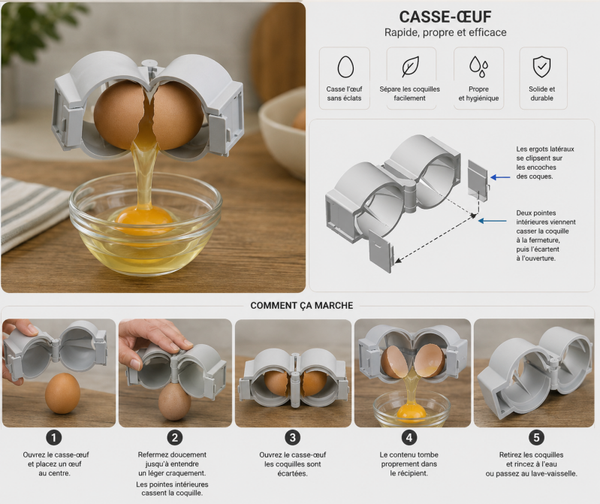 CASSE-ŒUF

Rapide, propre et efficace

Casse l'œuf sans éclats

Sépare les coquilles facilement

Propre et hygiénique

Solide et durable

Les ergots latéraux se clipsent sur les encoches des coques.

Deux pointes intérieures viennent casser la coquille à la fermeture, puis l'écartent à l'ouverture.

COMMENT ÇA MARCHE

1

Ouvrez le casse-œuf et placez un œuf au centre.

2

Refermez doucement jusqu'à entendre un léger craquement.

Les pointes intérieures cassent la coquille.

3

Ouvrez le casse-œuf les coquilles sont écartées.

4

Le contenu tombe proprement dans le récipient.

5

Retirez les coquilles et rincez à l'eau ou passez au lave-vaisselle.