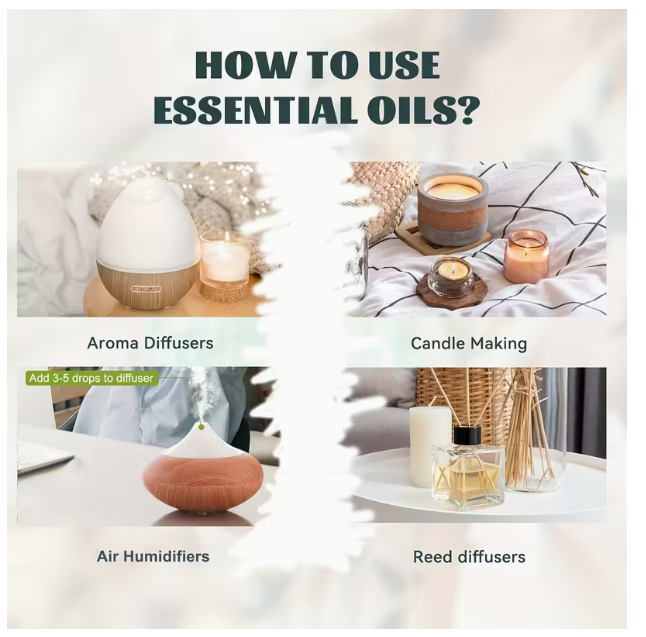 HOW TO USE ESSENTIAL OILS?

Aroma Diffusers

Candle Making

Add 3-5 drops to diffuser

Air Humidifiers

Reed diffusers