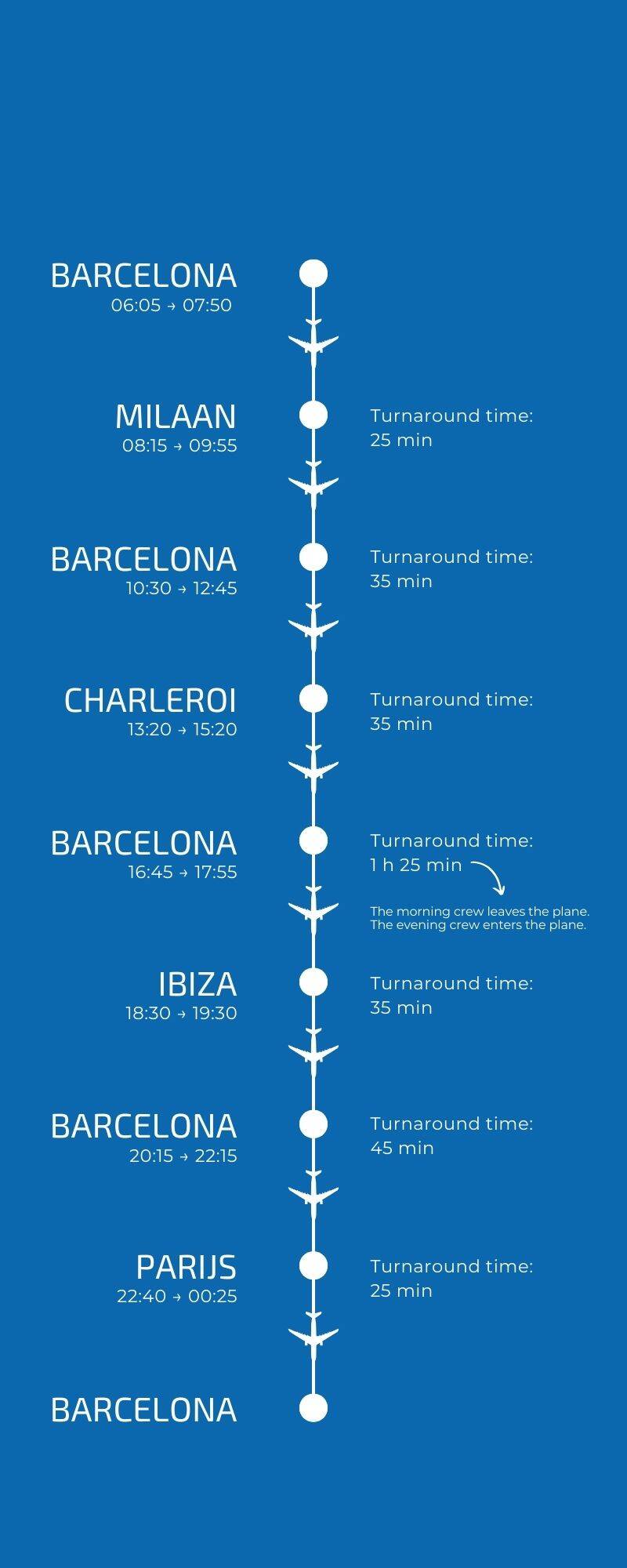 BARCELONA
06:05 → 07:50

MILAAN
08:15 → 09:55

Turnaround time:
25 min

BARCELONA
10:30 → 12:45

Turnaround time:
35 min

CHARLEROI
13:20 → 15:20

Turnaround time:
35 min

BARCELONA
16:45 → 17:55

Turnaround time:
1 h 25 min

The morning crew leaves the plane.
The evening crew enters the plane.

IBIZA
18:30 → 19:30

Turnaround time:
35 min

BARCELONA
20:15 → 22:15

Turnaround time:
45 min

PARIJS
22:40 → 00:25

Turnaround time:
25 min

BARCELONA