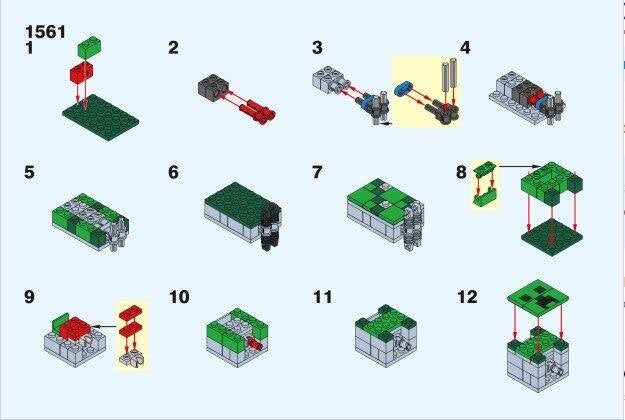 1561
1

2

3

4

5

6

7

8

9

10

11

12