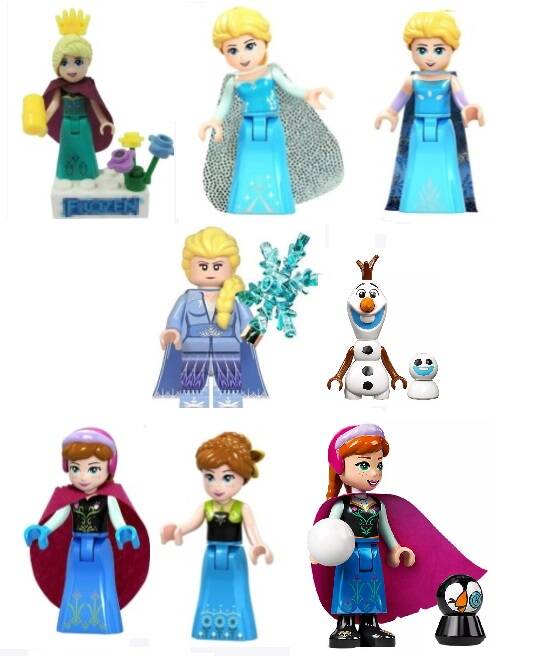 FROZEN