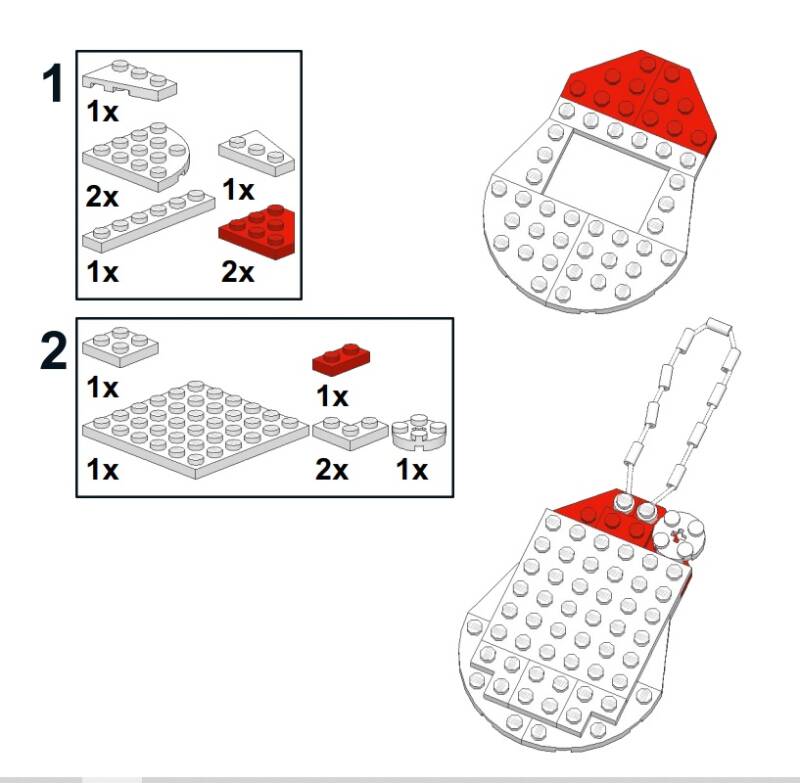 1
1x
2x
1x
1x
2x

2
1x
1x
1x
2x
1x