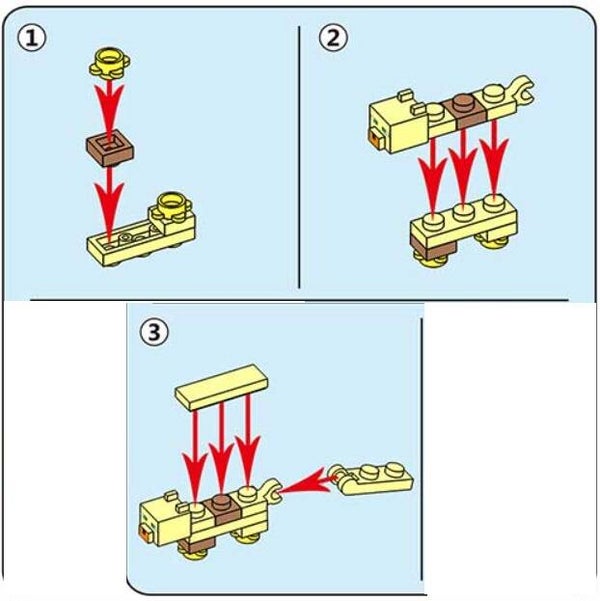 ①

②

③