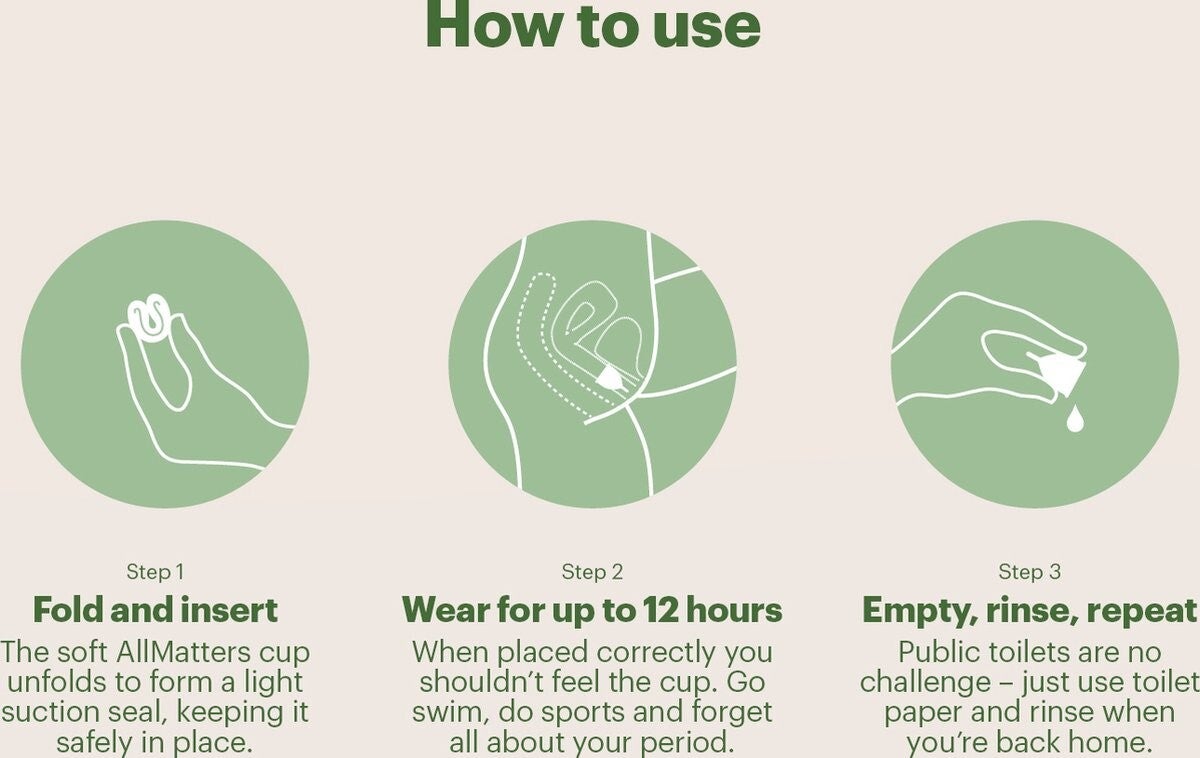 How to use

Step 1
Fold and insert
The soft AllMatters cup unfolds to form a light suction seal, keeping it safely in place.

Step 2
Wear for up to 12 hours
When placed correctly you shouldn't feel the cup. Go swim, do sports and forget all about your period.

Step 3
Empty, rinse, repeat
Public toilets are no challenge – just use toilet paper and rinse when you're back home.