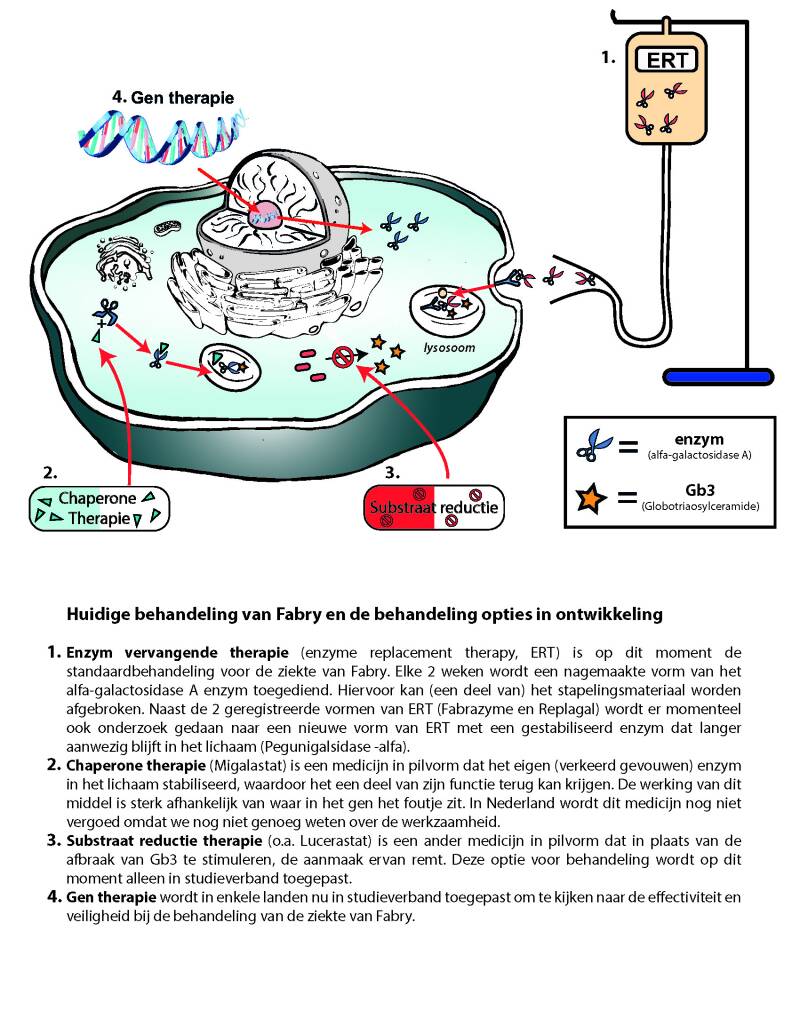 4. Gen therapie

1.

ERT

lysosoom

2.

Chaperone Therapie

3.

Substraat reductie

= enzym (alfa-galactosidase A)

= Gb3 (Globotriaosylceramide)

Huidige behandeling van Fabry en de behandeling opties in ontwikkeling

1. Enzym vervangende therapie (enzyme replacement therapy, ERT) is op dit moment de standaardbehandeling voor de ziekte van Fabry. Elke 2 weken wordt een nagemaakte vorm van het alfa-galactosidase A enzym toegediend. Hiervoor kan (een deel van) het stapelingsmateriaal worden afgebroken. Naast de 2 geregistreerde vormen van ERT (Fabrazyme en Replagal) wordt er momenteel ook onderzoek gedaan naar een nieuwe vorm van ERT met een gestabiliseerd enzym dat langer aanwezig blijft in het lichaam (Pegunigalsidase -alfa).

2. Chaperone therapie (Migalastat) is een medicijn in pilvorm dat het eigen (verkeerd gevouwen) enzym in het lichaam stabiliseerd, waardoor het een deel van zijn functie terug kan krijgen. De werking van dit middel is sterk afhankelijk van waar in het gen het foutje zit. In Nederland wordt dit medicijn nog niet vergoed omdat we nog niet genoeg weten over de werkzaamheid.

3. Substraat reductie therapie (o.a. Lucerastat) is een ander medicijn in pilvorm dat in plaats van de afbraak van Gb3 te stimuleren, de aanmaak ervan remt. Deze optie voor behandeling wordt op dit moment alleen in studieverband toegepast.

4. Gen therapie wordt in enkele landen nu in studieverband toegepast om te kijken naar de effectiviteit en veiligheid bij de behandeling van de ziekte van Fabry.