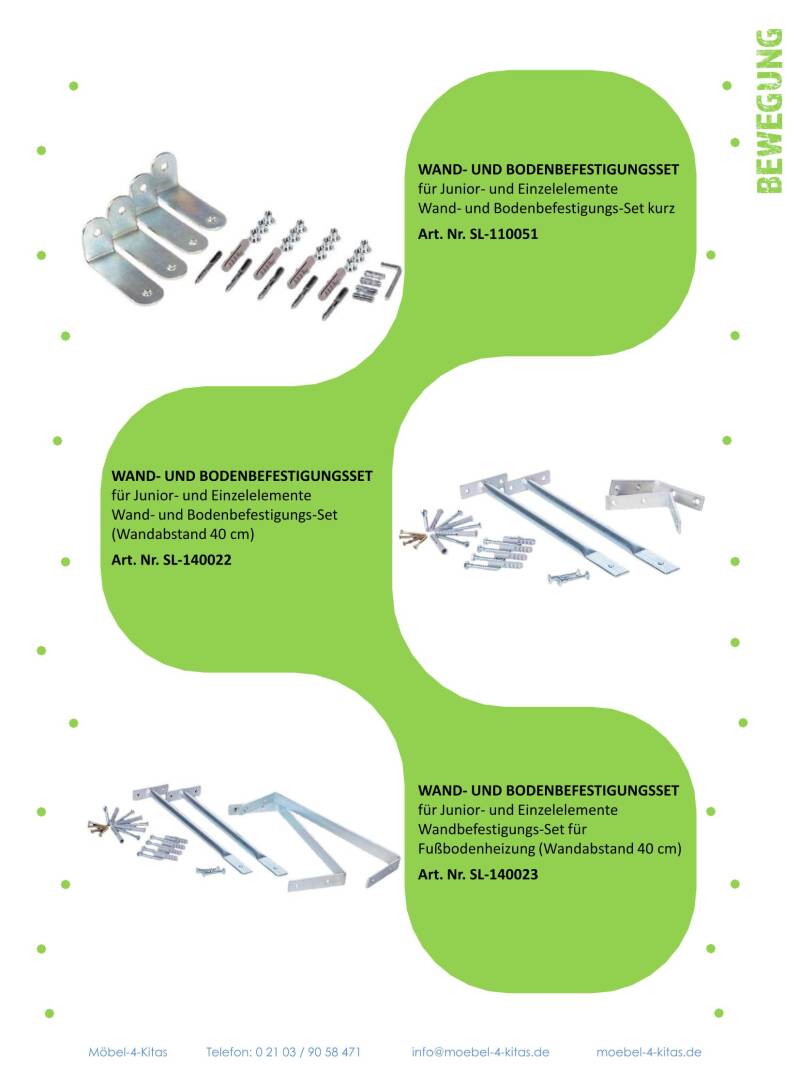 BEWEGUNG

WAND- UND BODENBEFESTIGUNGSSET
für Junior- und Einzelelemente
Wand- und Bodenbefestigungs-Set kurz

Art. Nr. SL-110051

WAND- UND BODENBEFESTIGUNGSSET
für Junior- und Einzelelemente
Wand- und Bodenbefestigungs-Set (Wandabstand 40 cm)

Art. Nr. SL-140022

WAND- UND BODENBEFESTIGUNGSSET
für Junior- und Einzelelemente
Wandbefestigungs-Set für Fußbodenheizung (Wandabstand 40 cm)

Art. Nr. SL-140023

Möbel-4-Kitas Telefon: 0 21 03 / 90 58 471 info@moebel-4-kitas.de moebel-4-kitas.de