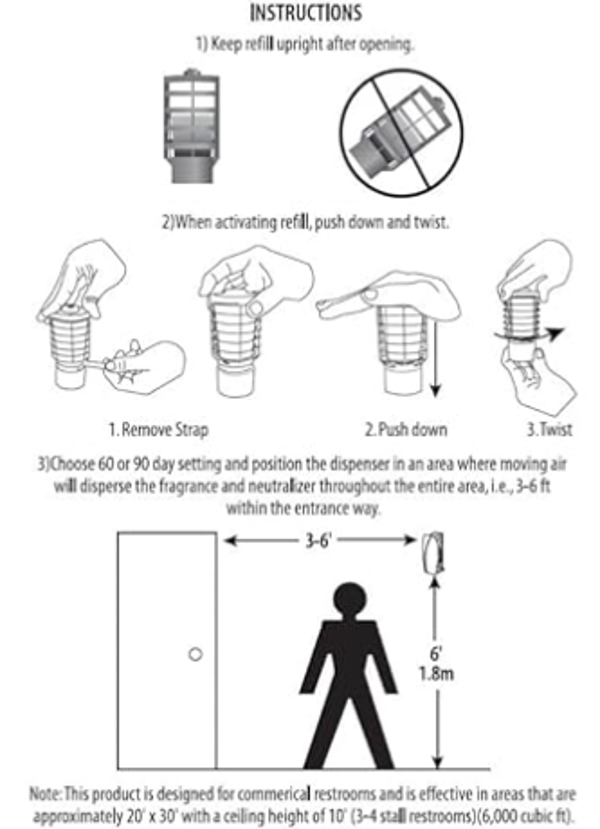 INSTRUCTIONS

1) Keep refill upright after opening.

2)When activating refill, push down and twist.

1. Remove Strap

2. Push down

3. Twist

3)Choose 60 or 90 day setting and position the dispenser in an area where moving air will disperse the fragrance and neutralizer throughout the entire area, i.e., 3-6 ft within the entrance way.

3-6'

6'
1.8m

Note: This product is designed for commerical restrooms and is effective in areas that are approximately 20' x 30' with a ceiling height of 10' (3-4 stall restrooms)(6,000 cubic ft).