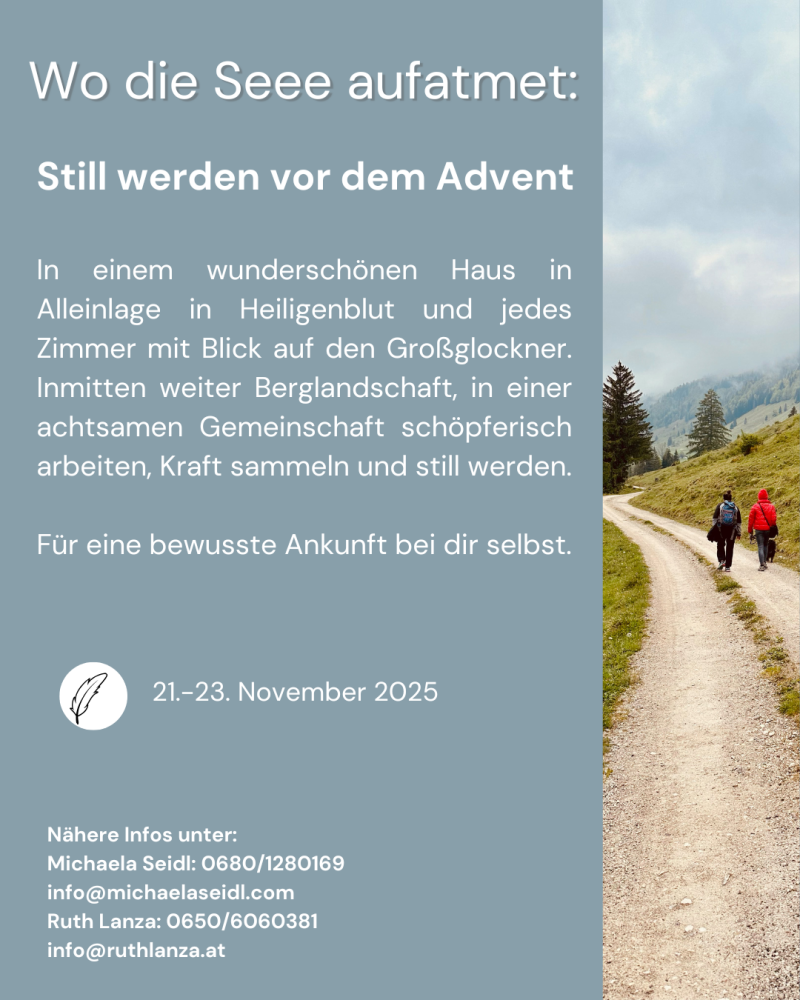 Wo die Seee aufatmet:

Still werden vor dem Advent

In einem wunderschönen Haus in Alleinlage in Heiligenblut und jedes Zimmer mit Blick auf den Großglockner. Inmitten weiter Berglandschaft, in einer achtsamen Gemeinschaft schöpferisch arbeiten, Kraft sammeln und still werden.

Für eine bewusste Ankunft bei dir selbst.

21.-23. November 2025

Nähere Infos unter:
Michaela Seidl: 0680/1280169
info@michaelaseidl.com
Ruth Lanza: 0650/6060381
info@ruthlanza.at