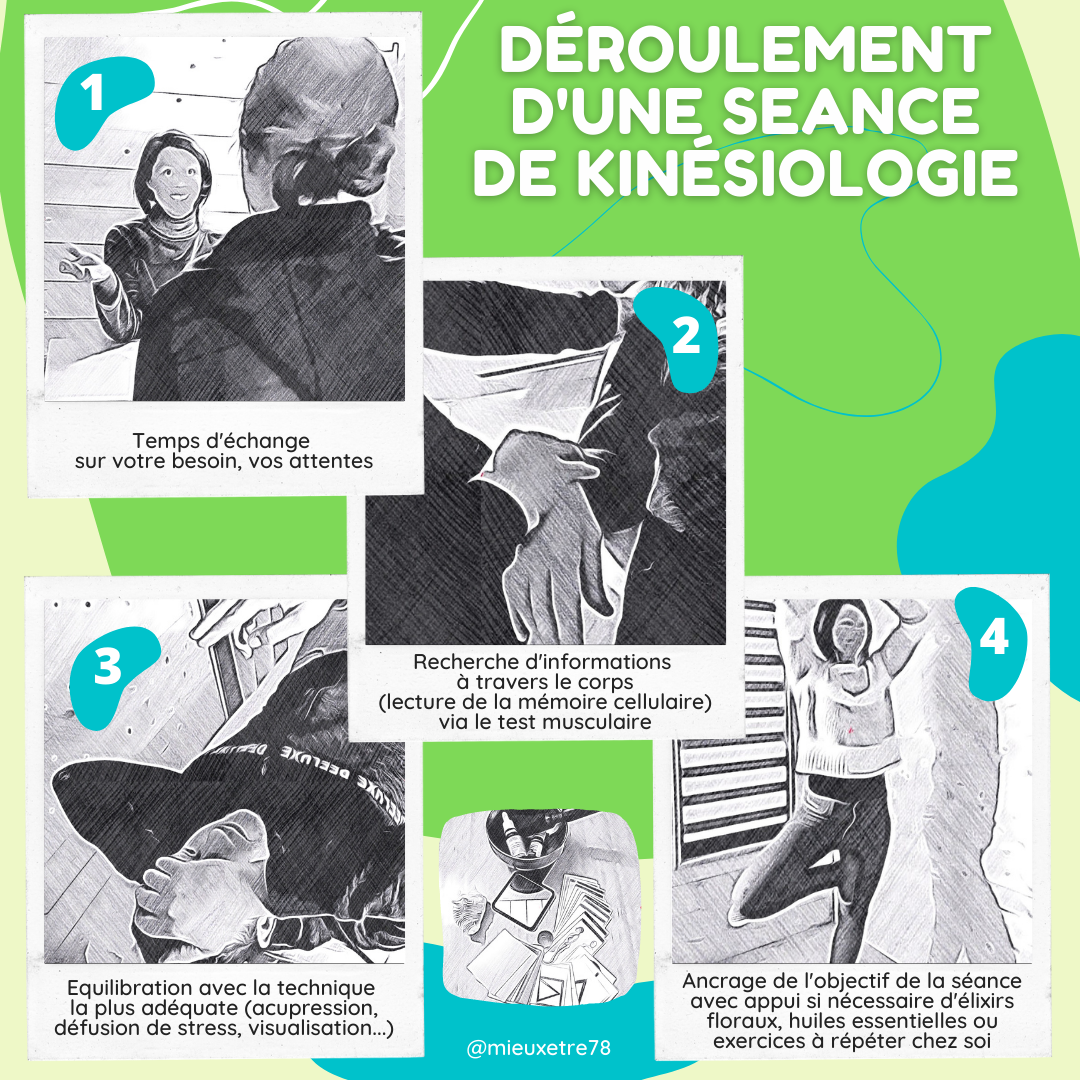 DÉROULEMENT D'UNE SEANCE DE KINÉSIOLOGIE

1

Temps d'échange sur votre besoin, vos attentes

2

Recherche d'informations à travers le corps (lecture de la mémoire cellulaire) via le test musculaire

3

DELUXE DELUXE

Equilibration avec la technique la plus adéquate (acupression, défusion de stress, visualisation...)

4

Ancrage de l'objectif de la séance avec appui si nécessaire d'élixirs floraux, huiles essentielles ou exercices à répéter chez soi

@mieuxetre78