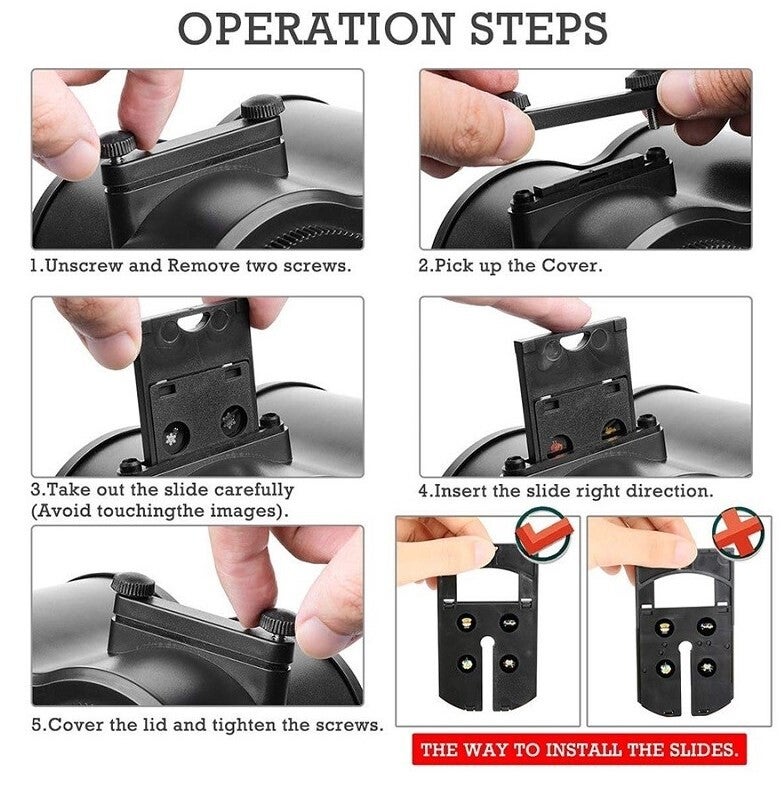 OPERATION STEPS

1.Unscrew and Remove two screws.

2.Pick up the Cover.

3.Take out the slide carefully (Avoid touchingthe images).

4.Insert the slide right direction.

5.Cover the lid and tighten the screws.

THE WAY TO INSTALL THE SLIDES.