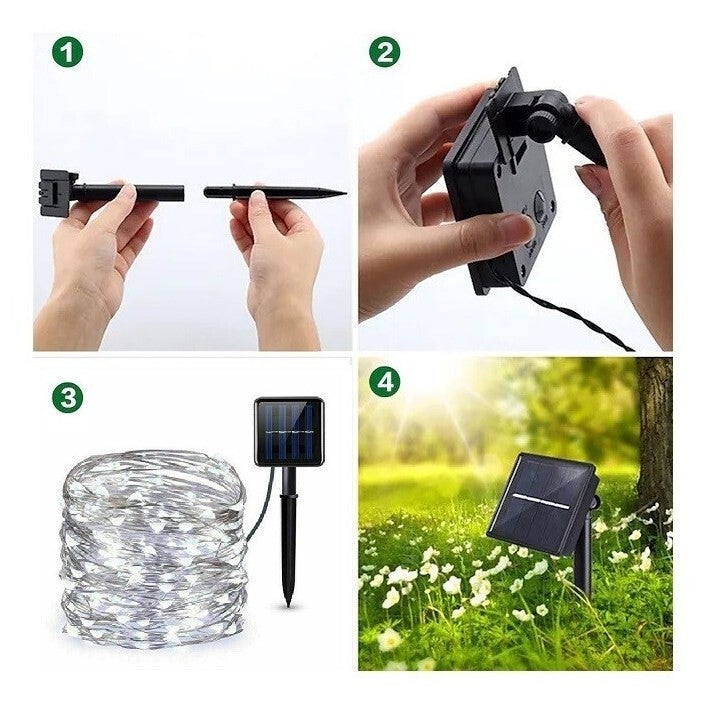 1

2

3

4