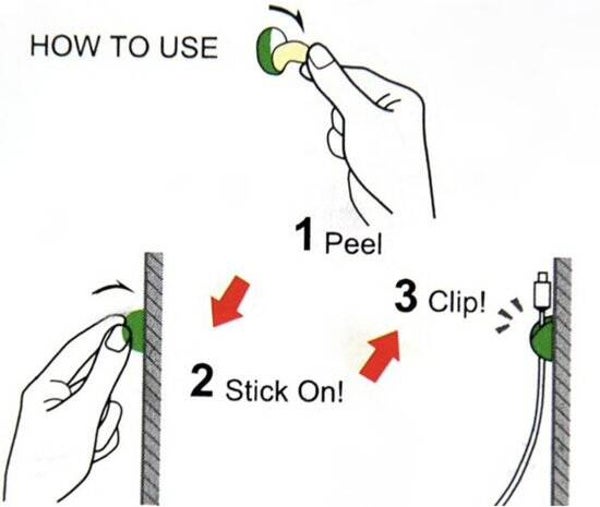 HOW TO USE

1 Peel

2 Stick On!

3 Clip!