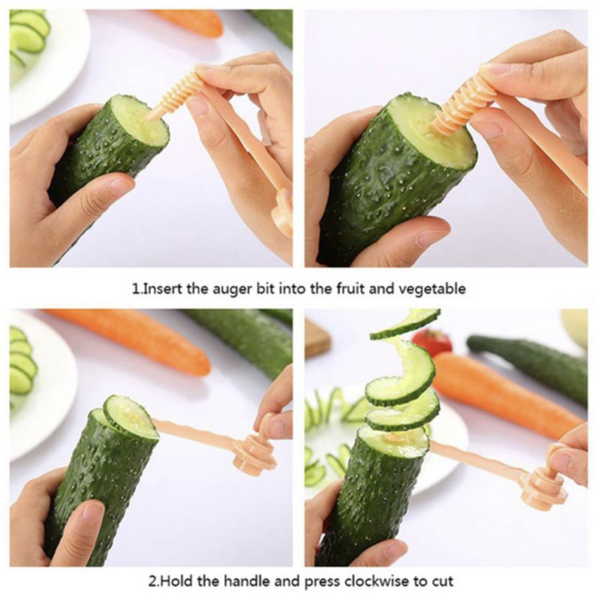 1.Insert the auger bit into the fruit and vegetable

2.Hold the handle and press clockwise to cut