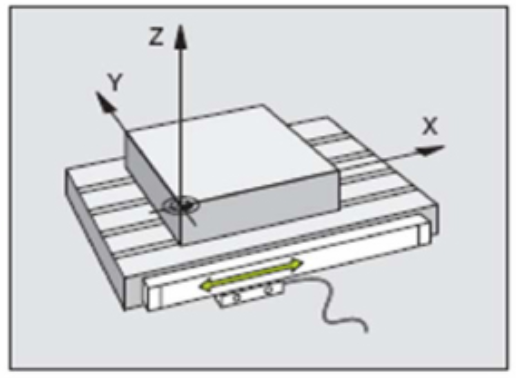 Z
Y
X