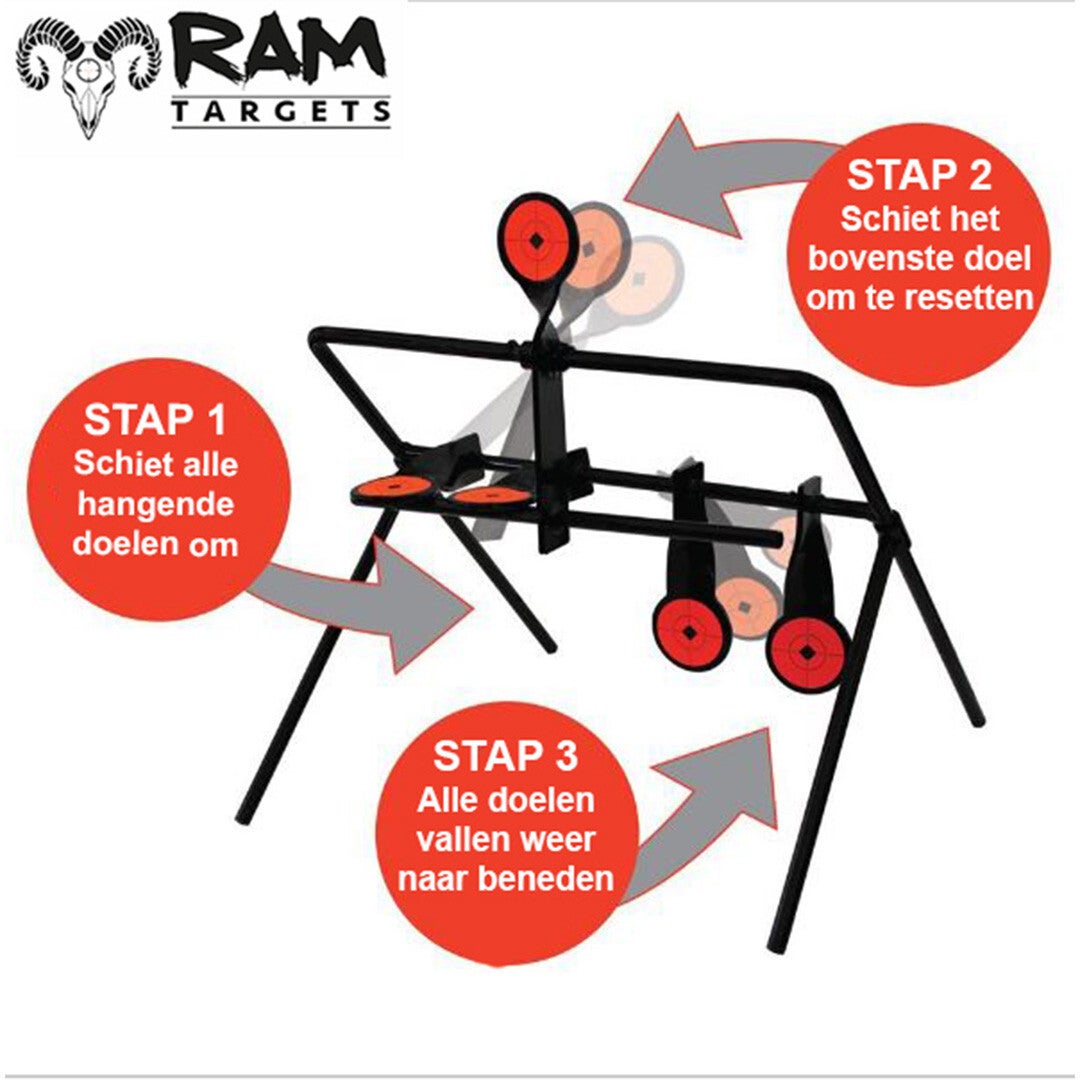 RAM
TARGETS

STAP 2
Schiet het bovenste doel om te resetten

STAP 1
Schiet alle hangende doelen om

STAP 3
Alle doelen vallen weer naar beneden