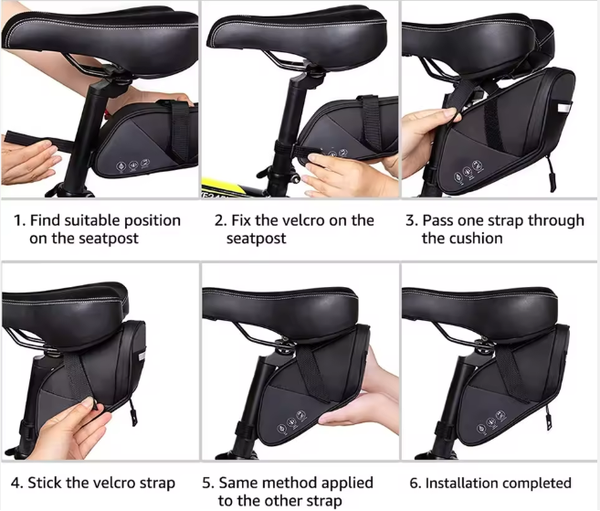 1. Find suitable position on the seatpost

2. Fix the velcro on the seatpost

3. Pass one strap through the cushion

4. Stick the velcro strap

5. Same method applied to the other strap

6. Installation completed