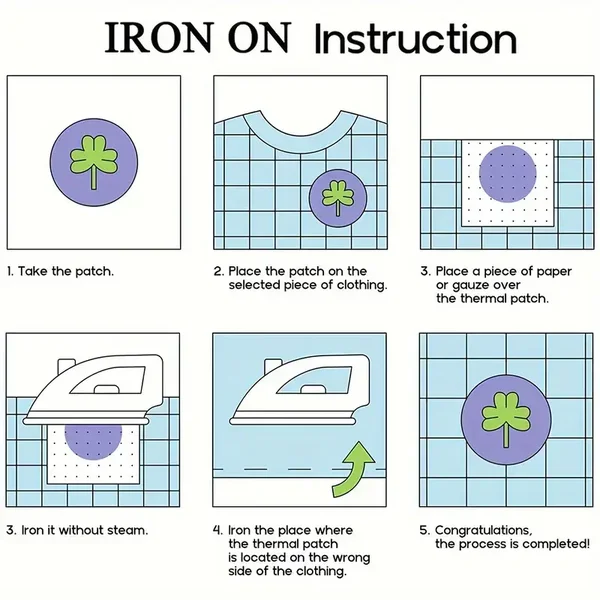 IRON ON Instruction

1. Take the patch.

2. Place the patch on the selected piece of clothing.

3. Place a piece of paper or gauze over the thermal patch.

3. Iron it without steam.

4. Iron the place where the thermal patch is located on the wrong side of the clothing.

5. Congratulations, the process is completed!