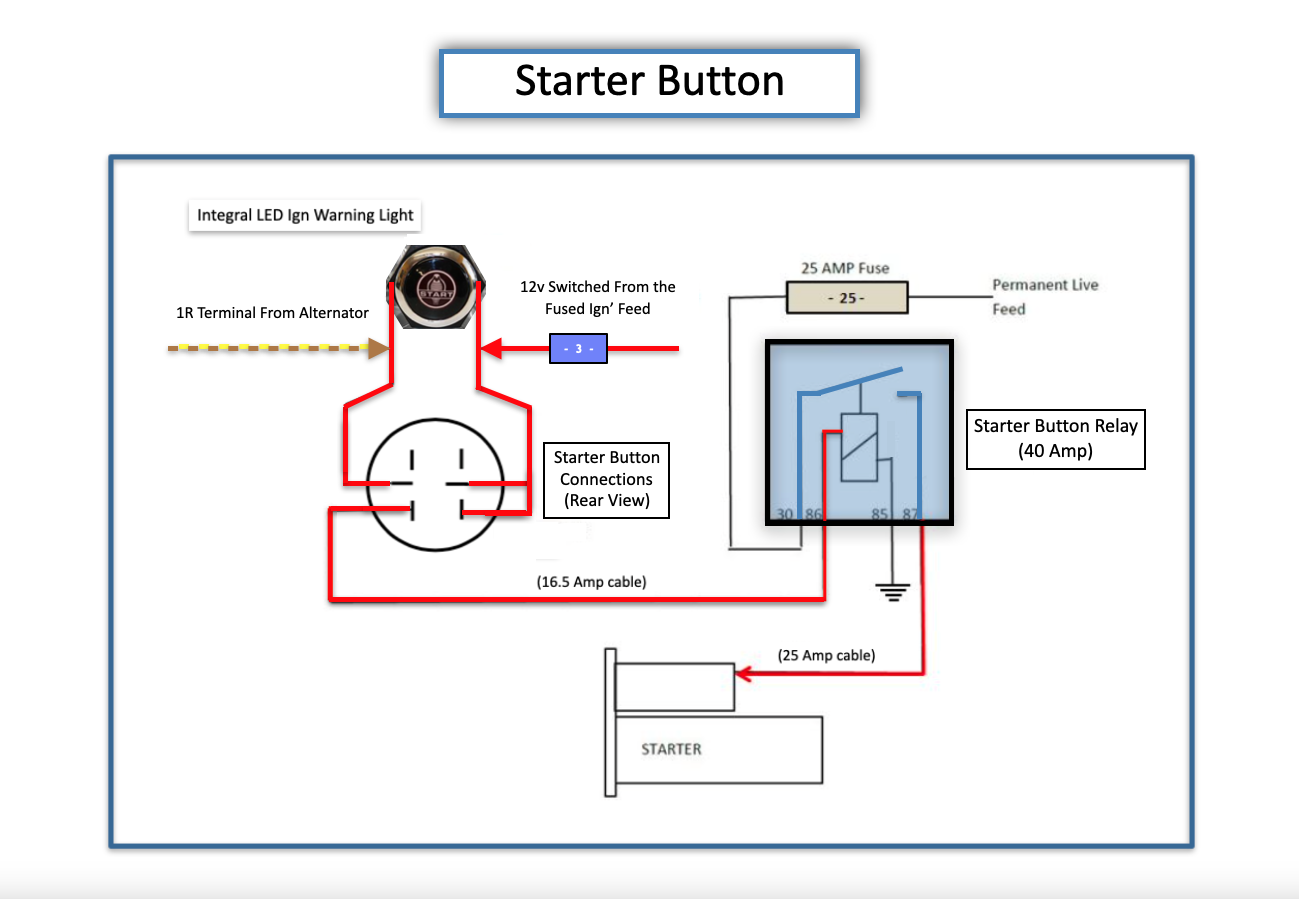 Starter Button

Integral LED Ign Warning Light

START

1R Terminal From Alternator

12v Switched From the Fused Ign' Feed

- 3 -

25 AMP Fuse

- 25 -

Permanent Live Feed

Starter Button Connections (Rear View)

Starter Button Relay (40 Amp)

30 86 85 87

(16.5 Amp cable)

(25 Amp cable)

STARTER