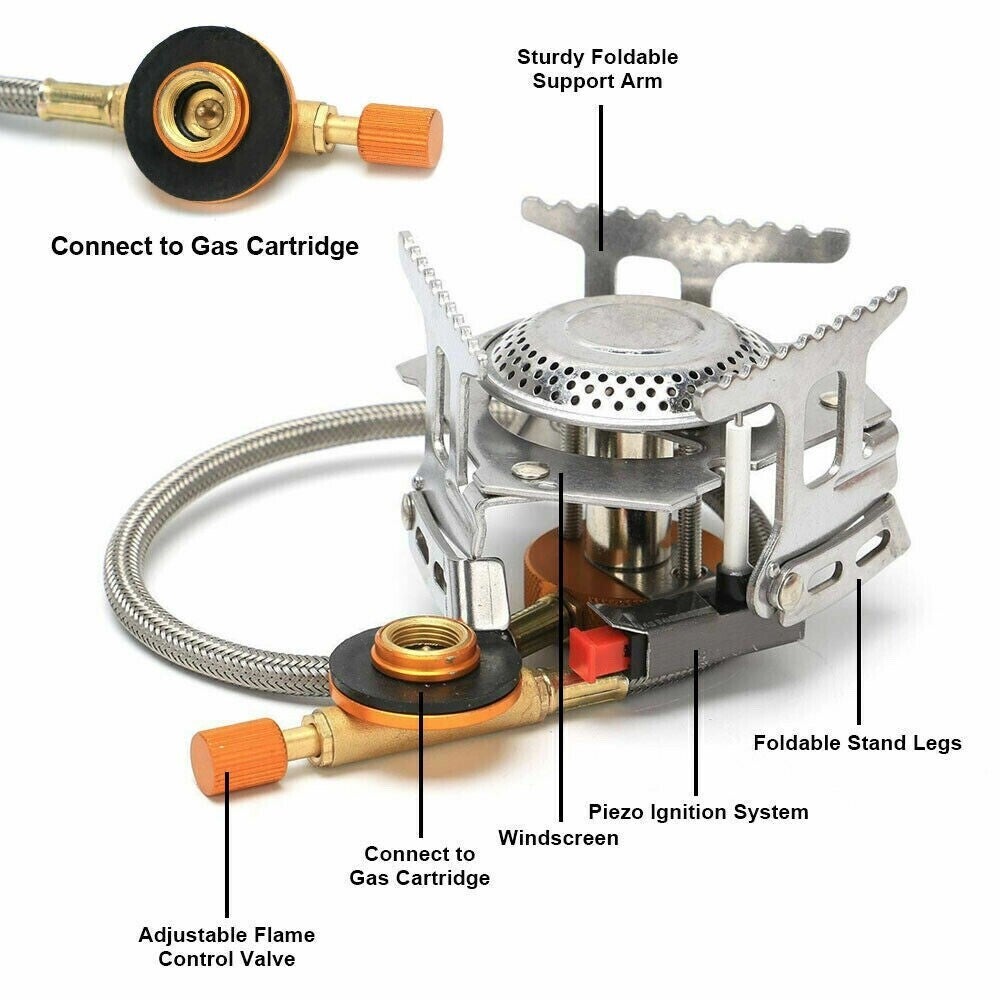 Sturdy Foldable Support Arm

Connect to Gas Cartridge

Foldable Stand Legs

Piezo Ignition System

Windscreen

Connect to Gas Cartridge

Adjustable Flame Control Valve