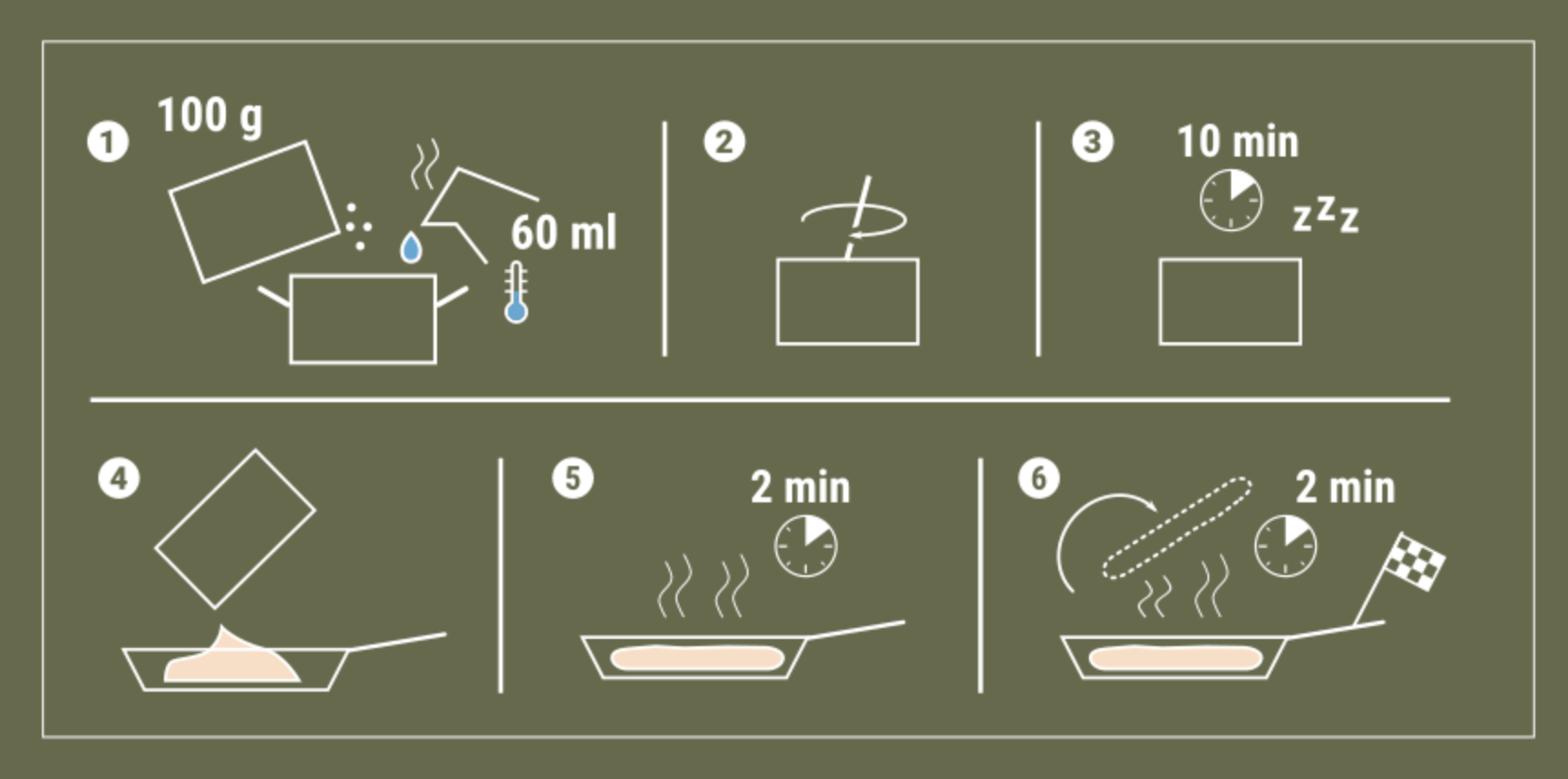 1 100 g
60 ml

2

3 10 min
zzz

4

5 2 min

6 2 min