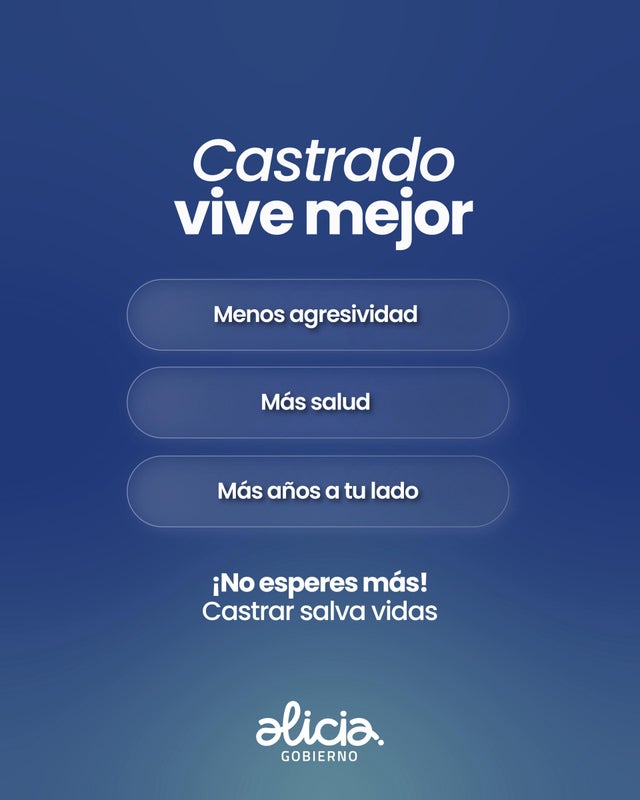 Castrado
vive mejor

Menos agresividad

Más salud

Más años a tu lado

¡No esperes más!
Castrar salva vidas

alicia.
GOBIERNO