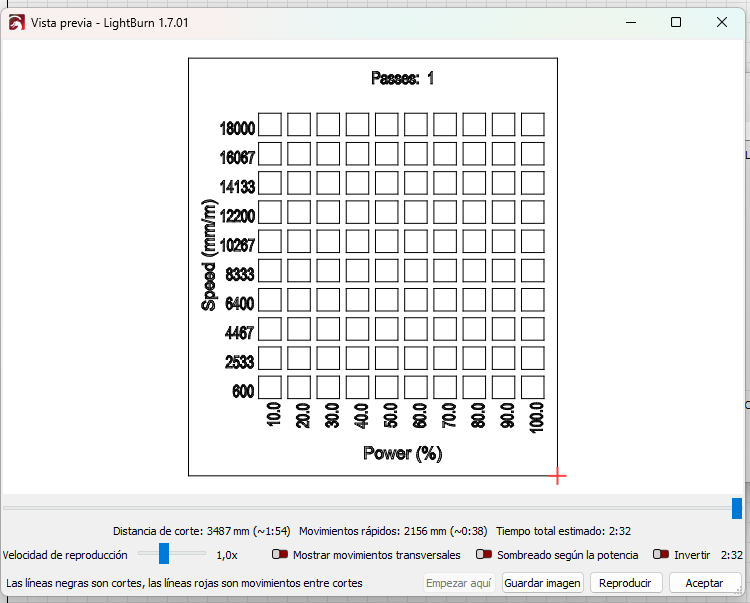 Vista previa - LightBurn 1.7.01

Passes: 1

Speed (mm/m)

18000
16067
14133
12200
10267
8333
6400
4467
2533
600

10.0 20.0 30.0 40.0 50.0 60.0 70.0 80.0 90.0 100.0

Power (%)

Distancia de corte: 3487 mm (~1:54) Movimientos rápidos: 2156 mm (~0:38) Tiempo total estimado: 2:32

Velocidad de reproducción 1,0x Mostrar movimientos transversales Sombreado según la potencia Invertir 2:32

Las líneas negras son cortes, las líneas rojas son movimientos entre cortes

Empezar aquí Guardar imagen Reproducir Aceptar