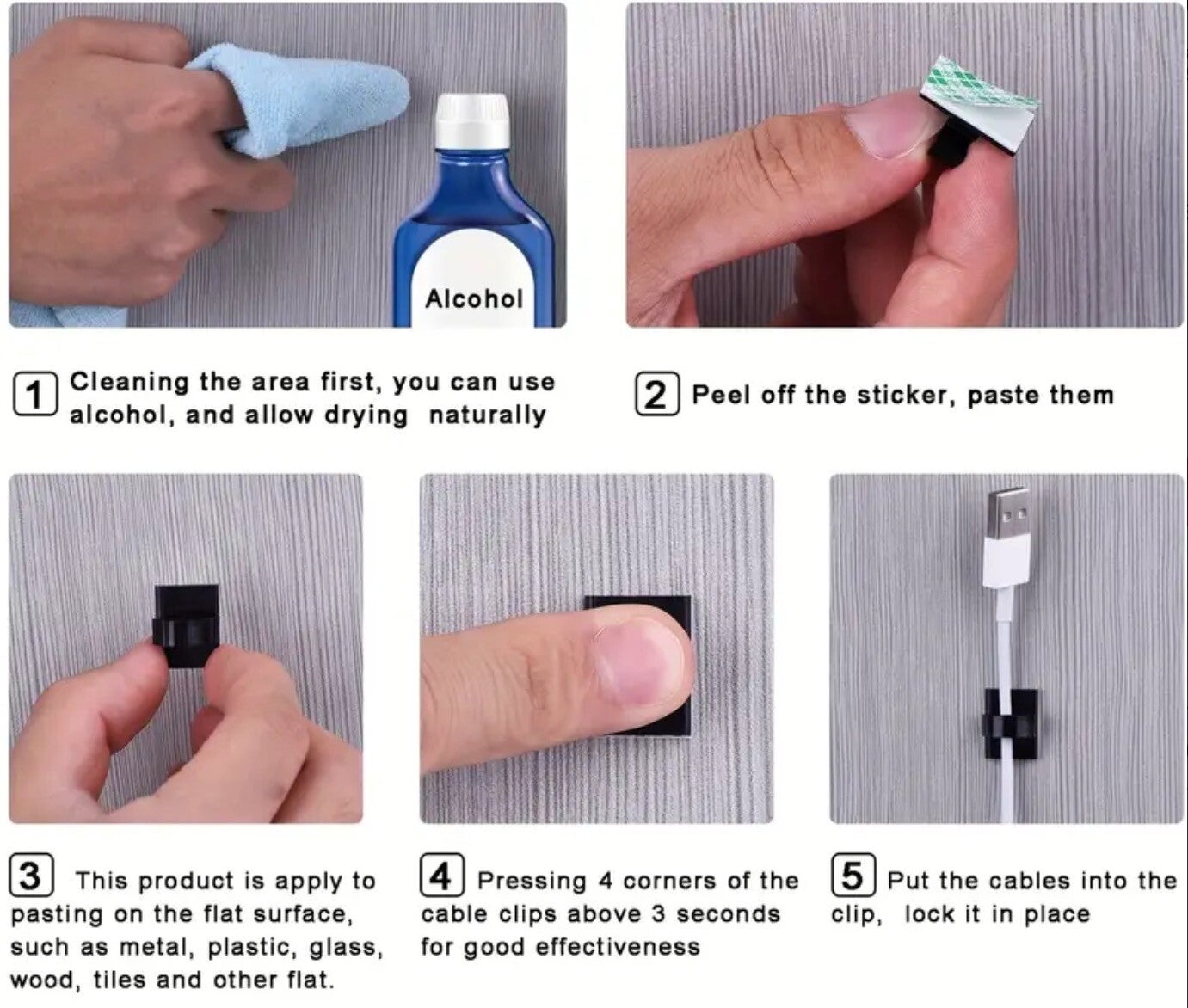 Alcohol

1 Cleaning the area first, you can use alcohol, and allow drying naturally

2 Peel off the sticker, paste them

3 This product is apply to pasting on the flat surface, such as metal, plastic, glass, wood, tiles and other flat.

4 Pressing 4 corners of the cable clips above 3 seconds for good effectiveness

5 Put the cables into the clip, lock it in place